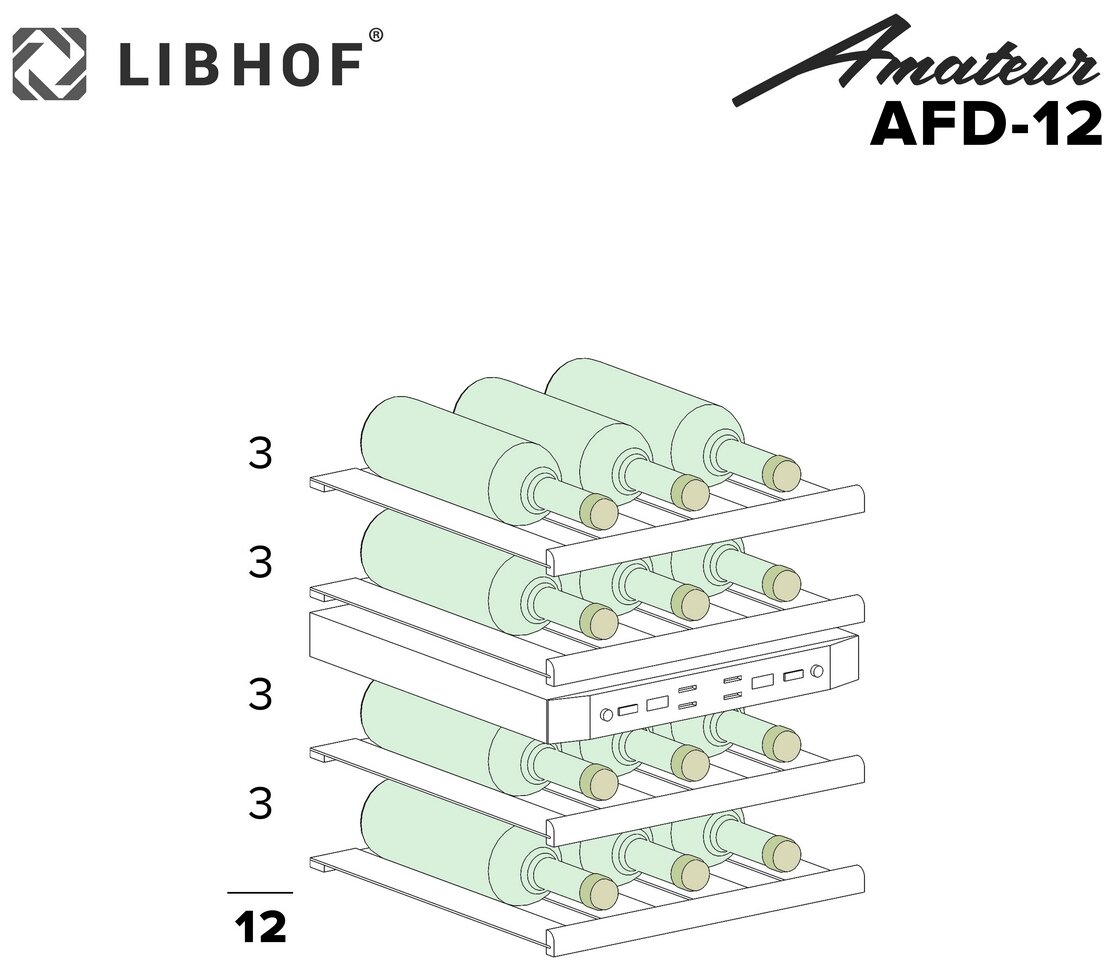 LIBHOF®

Amateur
AFD-12

3

3

3

3

12