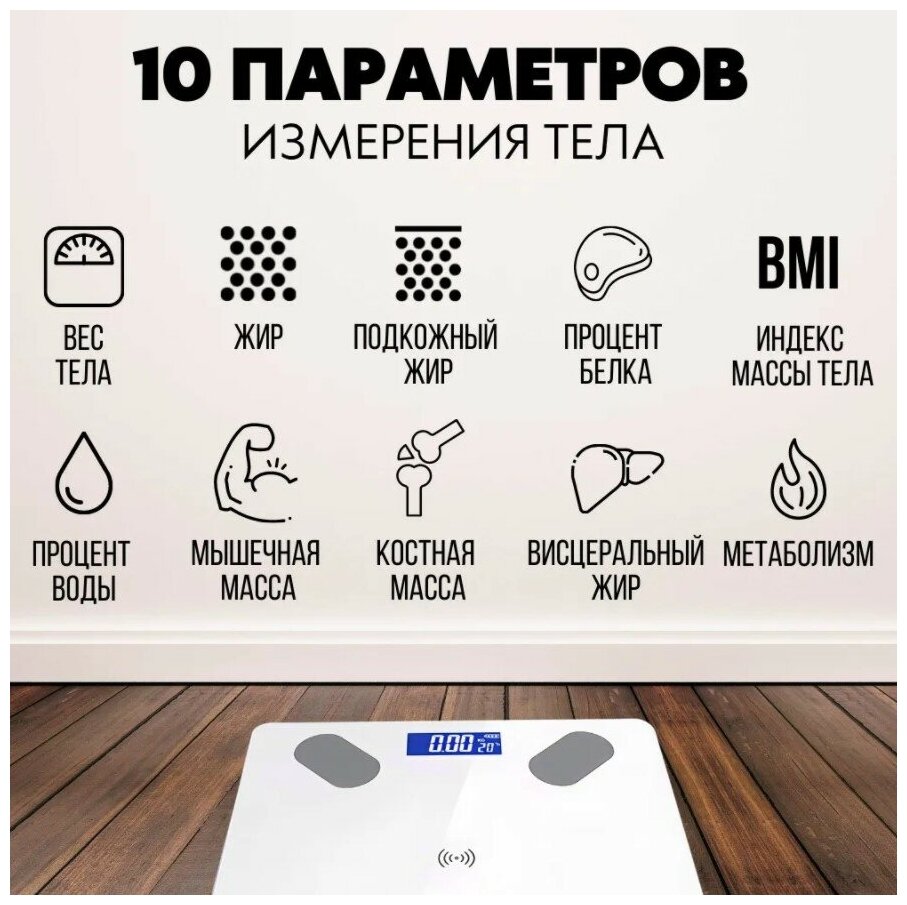 10 ПАРАМЕТРОВ
ИЗМЕРЕНИЯ ТЕЛА

ВЕС ТЕЛА

ЖИР

ПОДКОЖНЫЙ ЖИР

ПРОЦЕНТ БЕЛКА

BMI

ИНДЕКС МАССЫ ТЕЛА

ПРОЦЕНТ ВОДЫ

МЫШЕЧНАЯ МАССА

КОСТНАЯ МАССА

ВИСЦЕРАЛЬНЫЙ ЖИР

МЕТАБОЛИЗМ

0.00 20