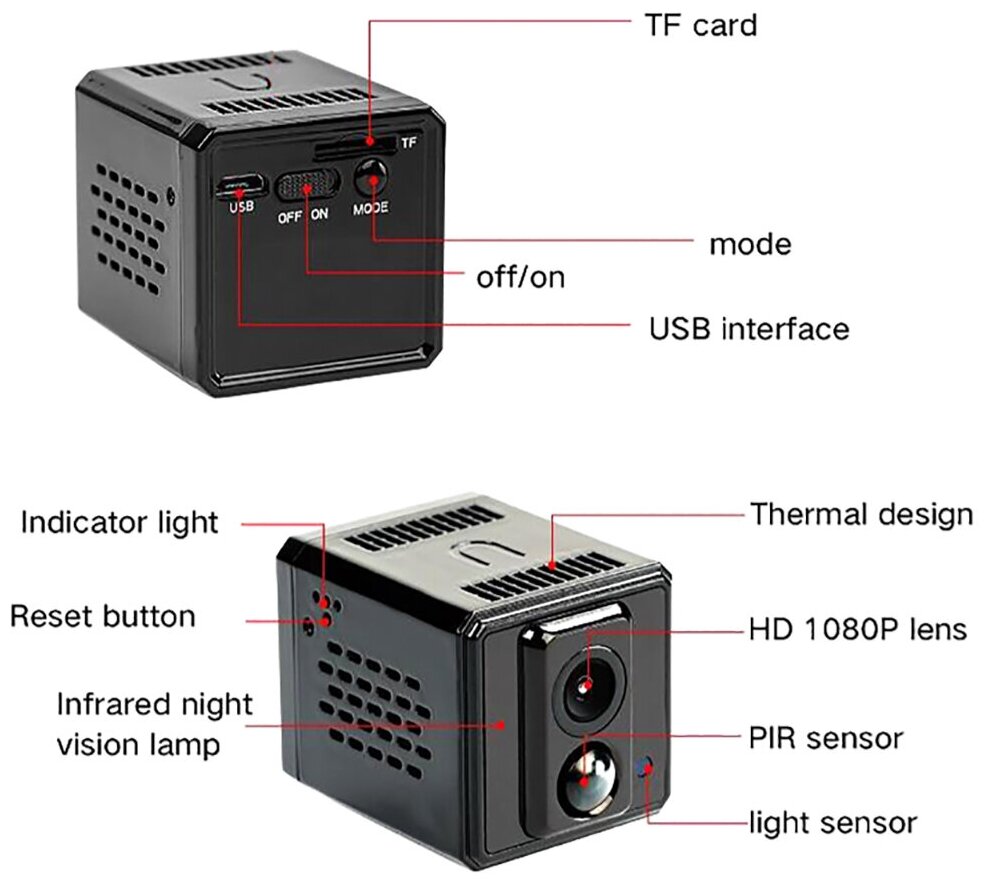 TF card

TF

USB

OFF ON

MODE

mode

off/on

USB interface

Indicator light

Reset button

Infrared night vision lamp

Thermal design

HD 1080P lens

PIR sensor

light sensor