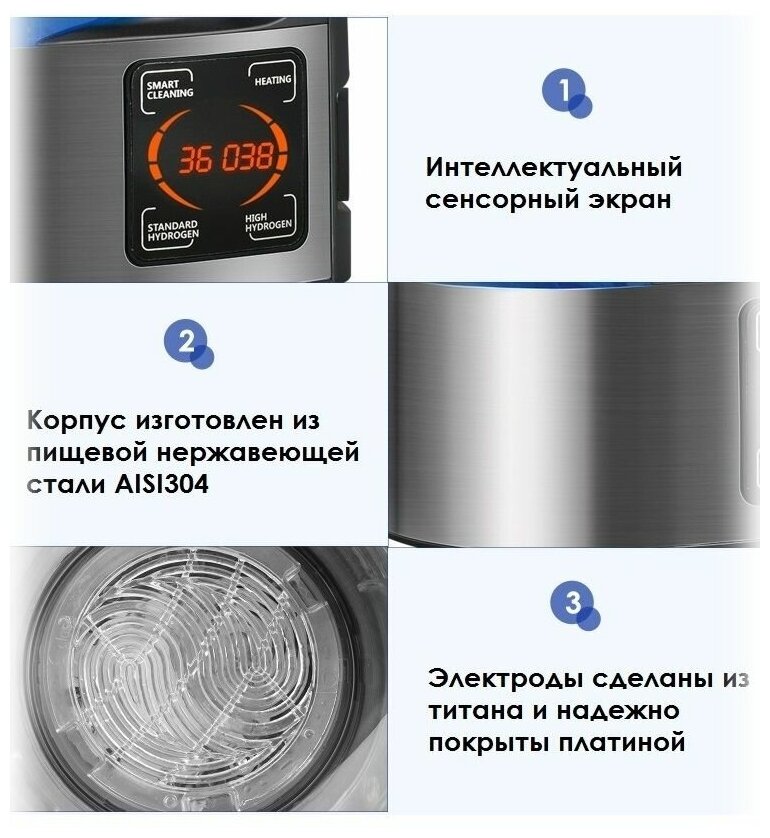 SMART CLEANING

HEATING

36 038

STANDARD HYDROGEN

HIGH HYDROGEN

1

Интеллектуальный сенсорный экран

2

Корпус изготовлен из пищевой нержавеющей стали AISI304

3

Электроды сделаны из титана и надежно покрыты платиной