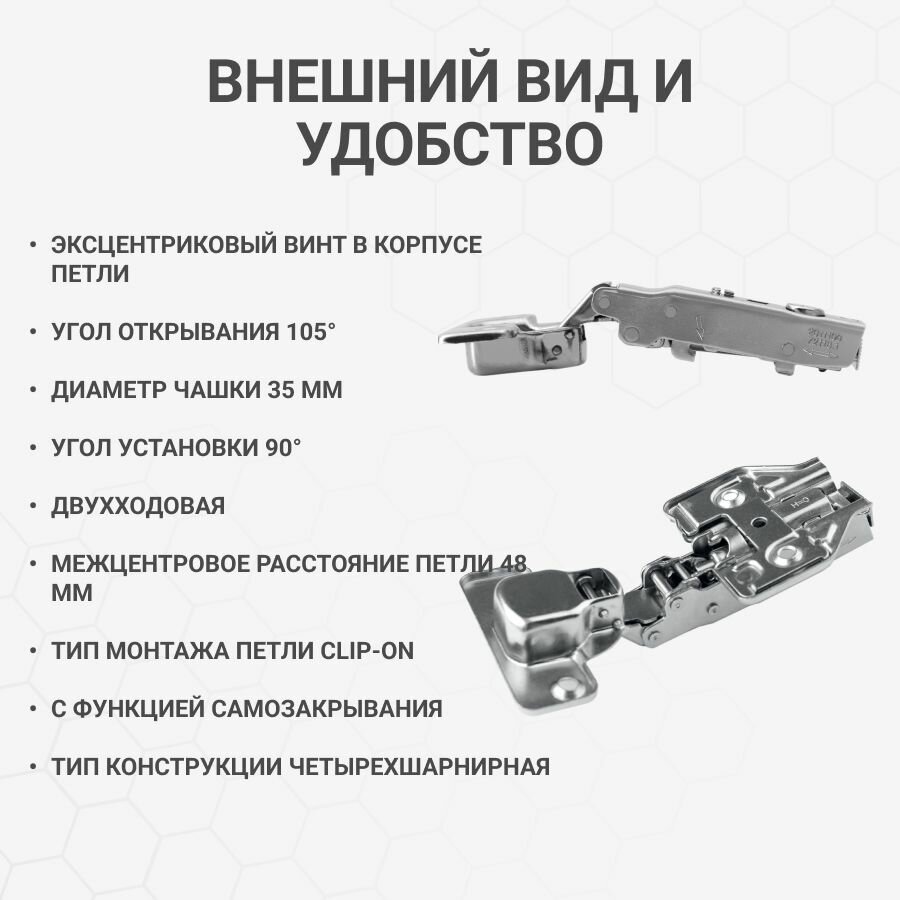 ВНЕШНИЙ ВИД И УДОБСТВО

• ЭКСЦЕНТРИКОВЫЙ ВИНТ В КОРПУСЕ ПЕТЛИ

• УГОЛ ОТКРЫВАНИЯ 105°

• ДИАМЕТР ЧАШКИ 35 ММ

• УГОЛ УСТАНОВКИ 90°

• ДВУХХОДОВАЯ

• МЕЖЦЕНТРОВОЕ РАССТОЯНИЕ ПЕТЛИ 48 ММ

• ТИП МОНТАЖА ПЕТЛИ CLIP-ON

• С ФУНКЦИЕЙ САМОЗАКРЫВАНИЯ

• ТИП КОНСТРУКЦИИ ЧЕТЫРЕХШАРНИРНАЯ