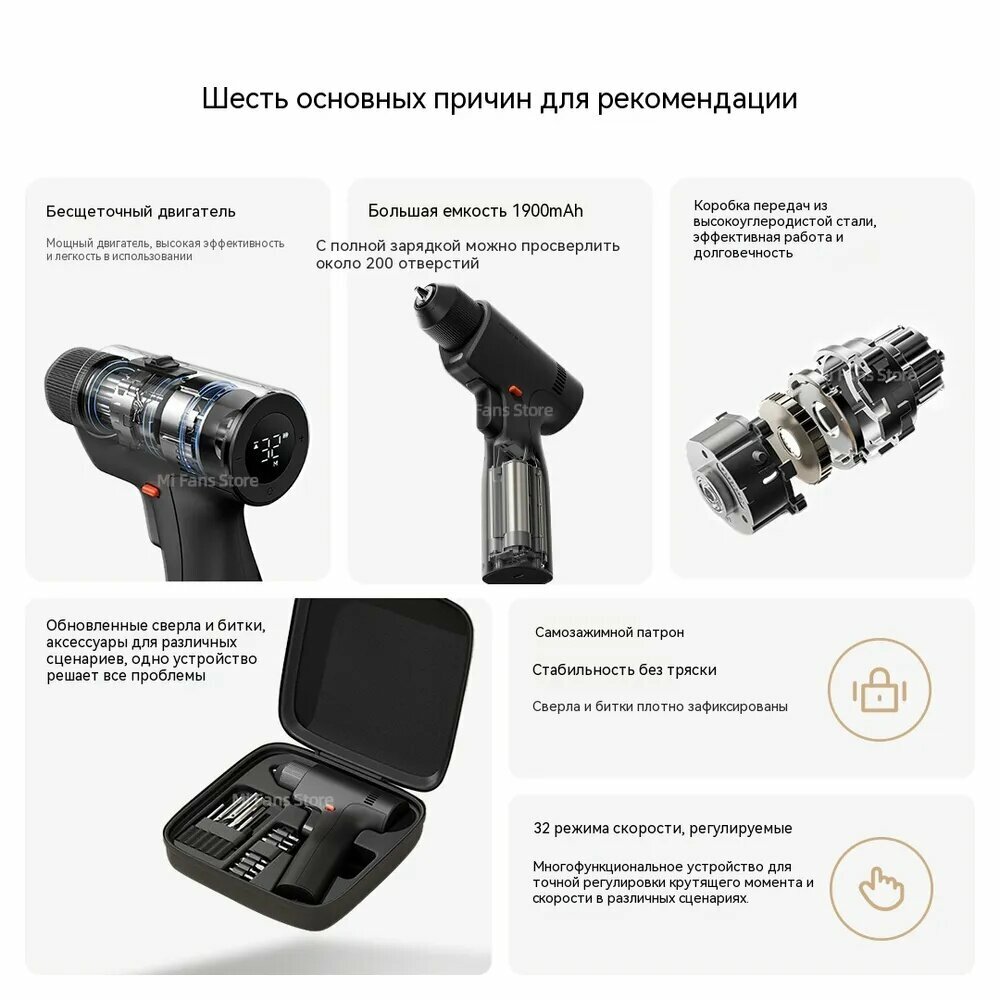 Шесть основных причин для рекомендации

Бесщеточный двигатель

Мощный двигатель, высокая эффективность и легкость в использовании

32

Mi Fans Store

Большая емкость 1900mAh

С полной зарядкой можно просверлить около 200 отверстий

Fans Store

Коробка передач из высокоуглеродистой стали, эффективная работа и долговечность

Fans Store

Обновленные сверла и битки, аксессуары для различных сценариев, одно устройство решает все проблемы

Mi Fans Store

Самозажимной патрон

Стабильность без тряски

Сверла и битки плотно зафиксированы

32 режима скорости, регулируемые

Многофункциональное устройство для точной регулировки крутящего момента и скорости в различных сценариях.