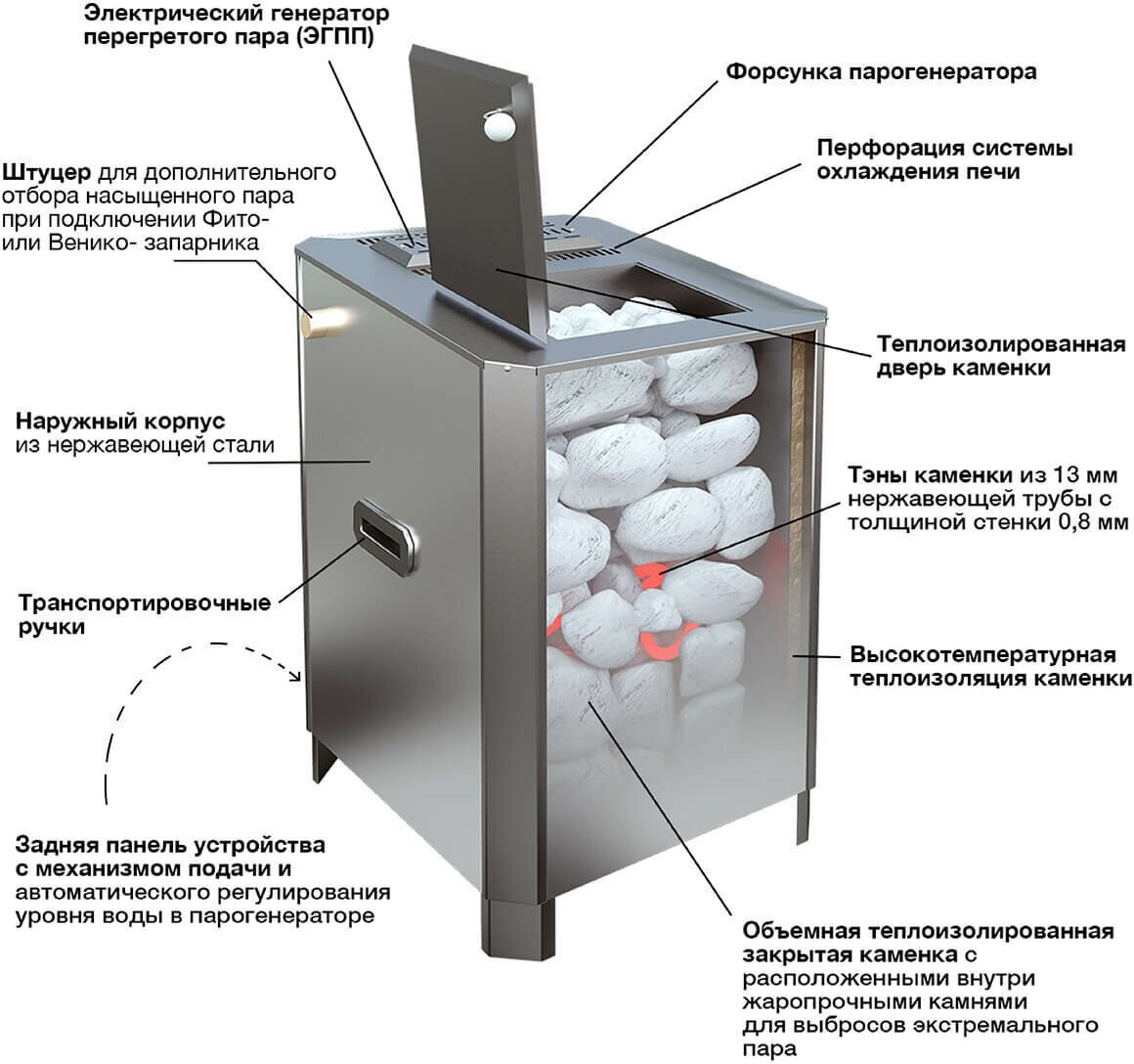 Электрический генератор перегретого пара (ЭГПП)

Форсунка парогенератора

Перфорация системы охлаждения печи

Штуцер для дополнительного отбора насыщенного пара при подключении Фито- или Венико- запарника

Теплоизолированная дверь каменки

Наружный корпус из нержавеющей стали

Тэны каменки из 13 мм нержавеющей трубы с толщиной стенки 0,8 мм

Транспортировочные ручки

Высокотемпературная теплоизоляция каменки

Задняя панель устройства с механизмом подачи и автоматического регулирования уровня воды в парогенераторе

Объемная теплоизолированная закрытая каменка с расположенными внутри жаропрочными камнями для выбросов экстремального пара