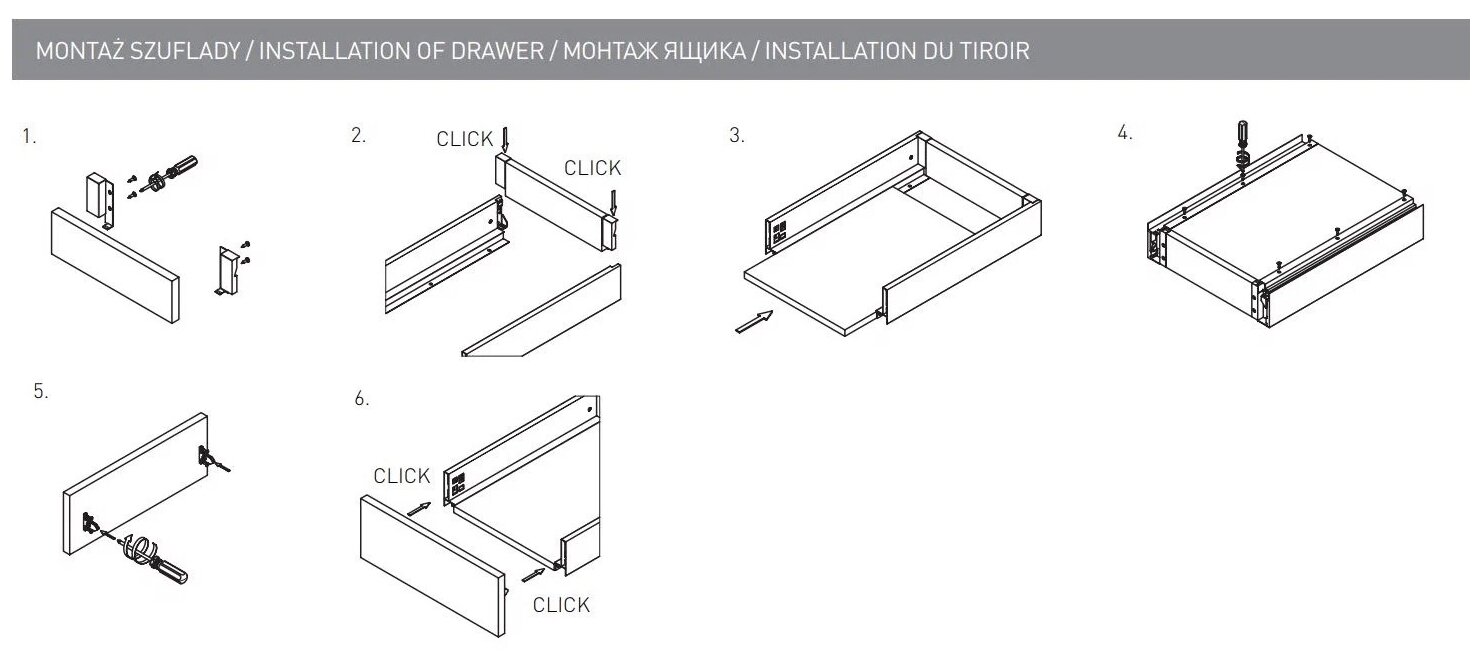 MONTAŻ SZUFLADY / INSTALLATION OF DRAWER / МОНТАЖ ЯЩИКА / INSTALLATION DU TIROIR

1.

2.

CLICK

CLICK

3.

4.

5.

6.

CLICK

CLICK