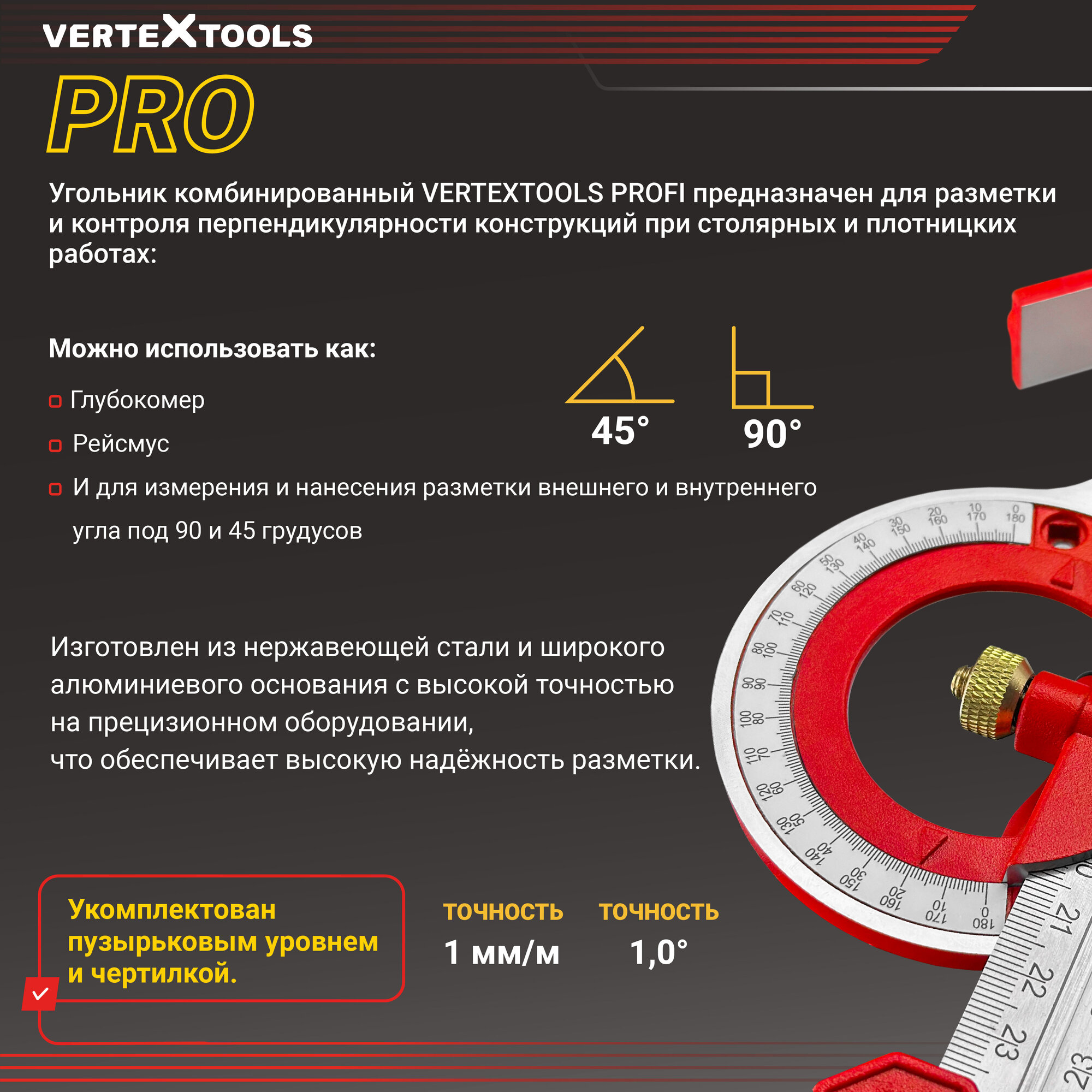 VERTEXTOOLS

PRO

Угольник комбинированный VERTEXTOOLS PROFI предназначен для разметки и контроля перпендикулярности конструкций при столярных и плотницких работах:

Можно использовать как:

Глубокомер

Рейсмус

И для измерения и нанесения разметки внешнего и внутреннего угла под 90 и 45 грудусов

45°

90°

Изготовлен из нержавеющей стали и широкого алюминиевого основания с высокой точностью на прецизионном оборудовании, что обеспечивает высокую надёжность разметки.

Укомплектован пузырьковым уровнем и чертилкой.

точность
1 мм/м

точность
1,0°

0 180 10 170 20 160 30 150 40 140 50 130 60 120 70 110 80 100 90 90 100 80 110 70 120 60 130 50 140 40 150 30 160 20 170 10 180 0

21 22 23