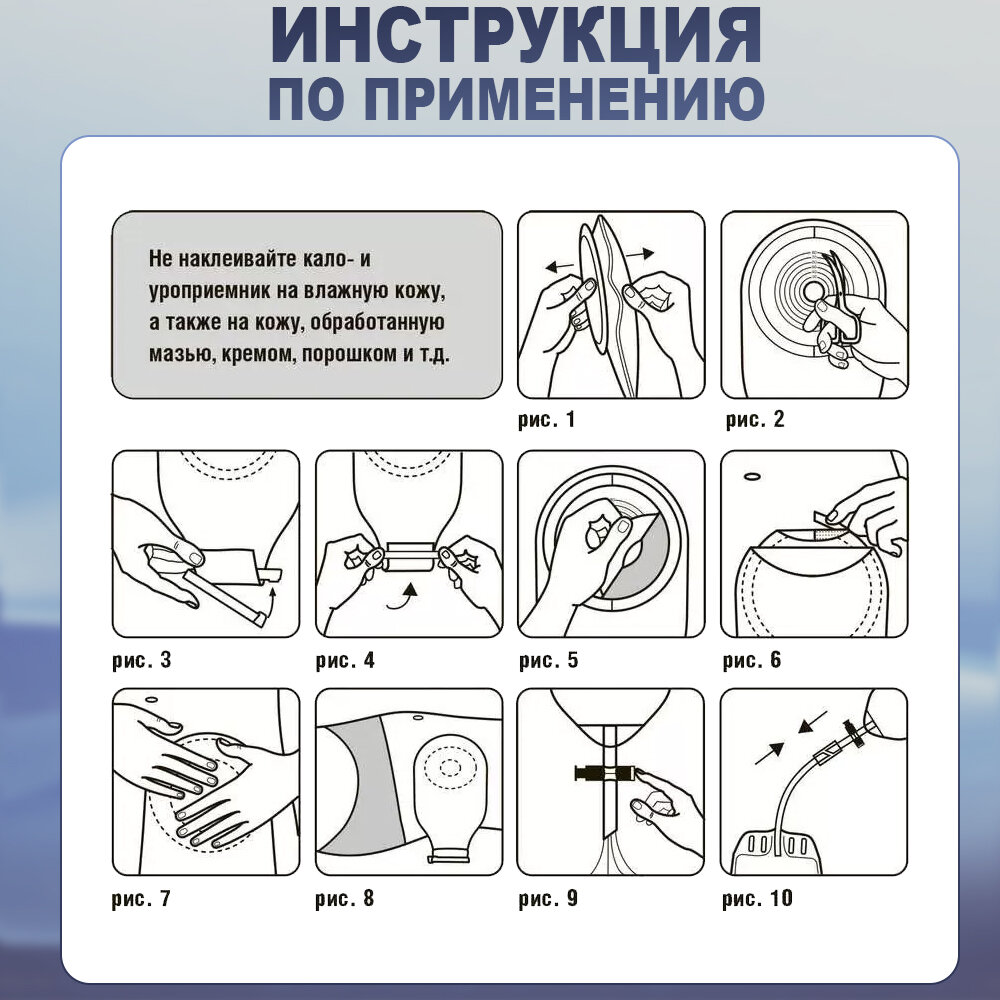 ИНСТРУКЦИЯ
ПО ПРИМЕНЕНИЮ

Не наклеивайте кало- и уроприемник на влажную кожу, а также на кожу, обработанную мазью, кремом, порошком и т.д.

рис. 1

рис. 2

рис. 3

рис. 4

рис. 5

рис. 6

рис. 7

рис. 8

рис. 9

рис. 10