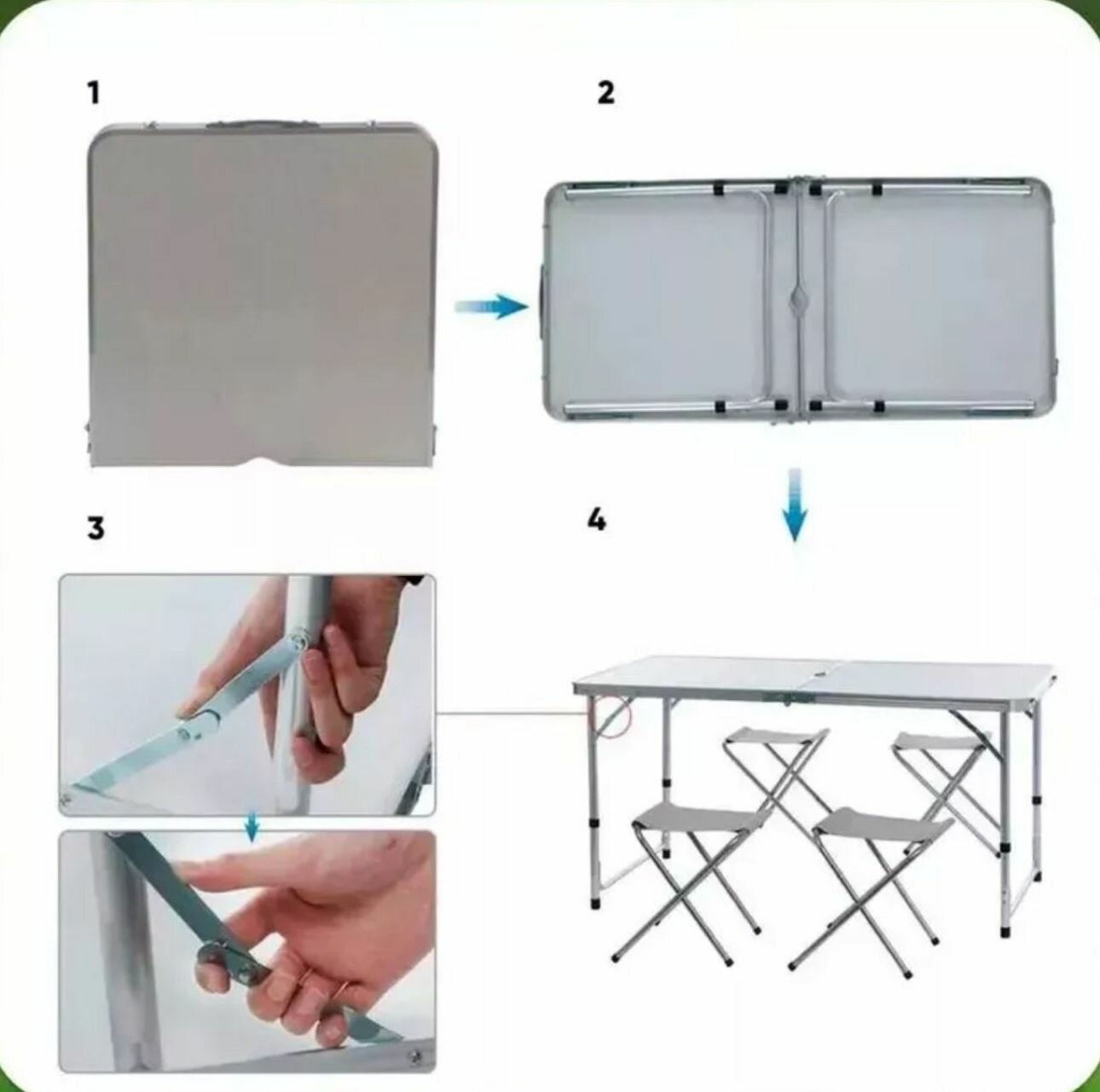 1

2

3

4