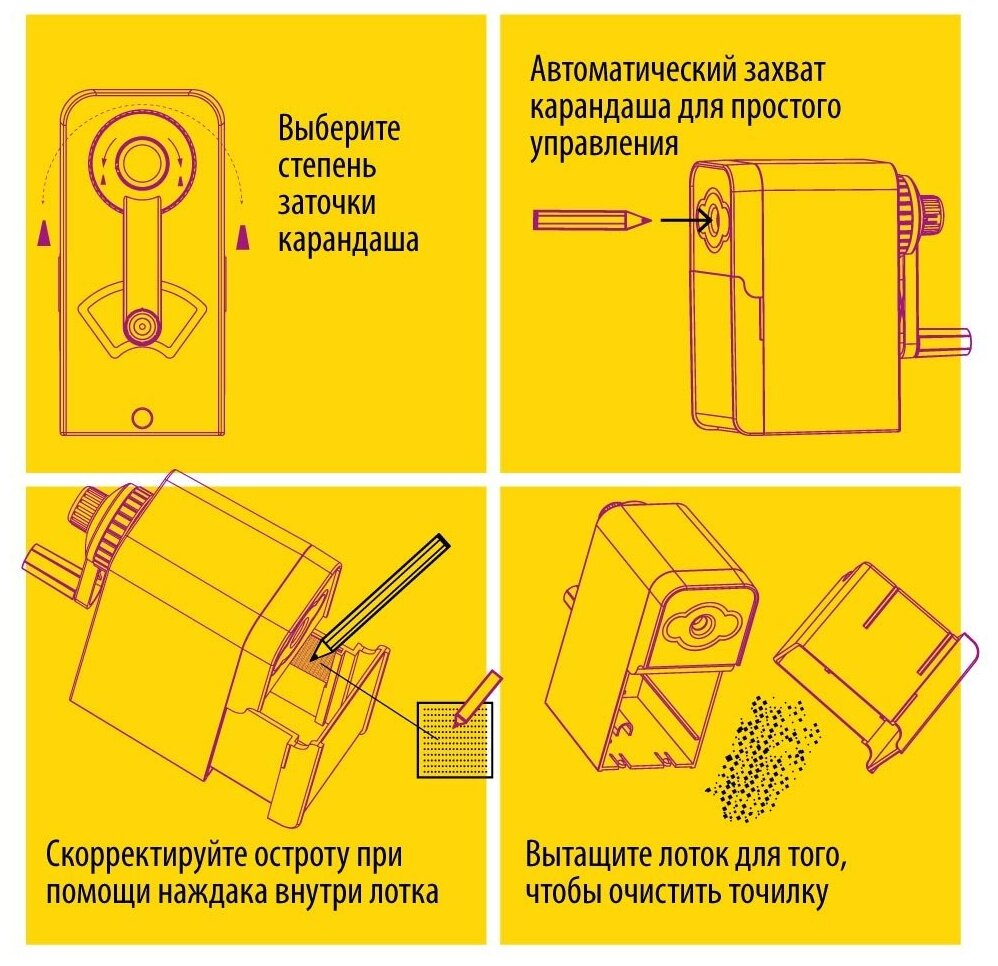 Выберите степень заточки карандаша

Автоматический захват карандаша для простого управления

Скорректируйте остроту при помощи наждака внутри лотка

Вытащите лоток для того, чтобы очистить точилку