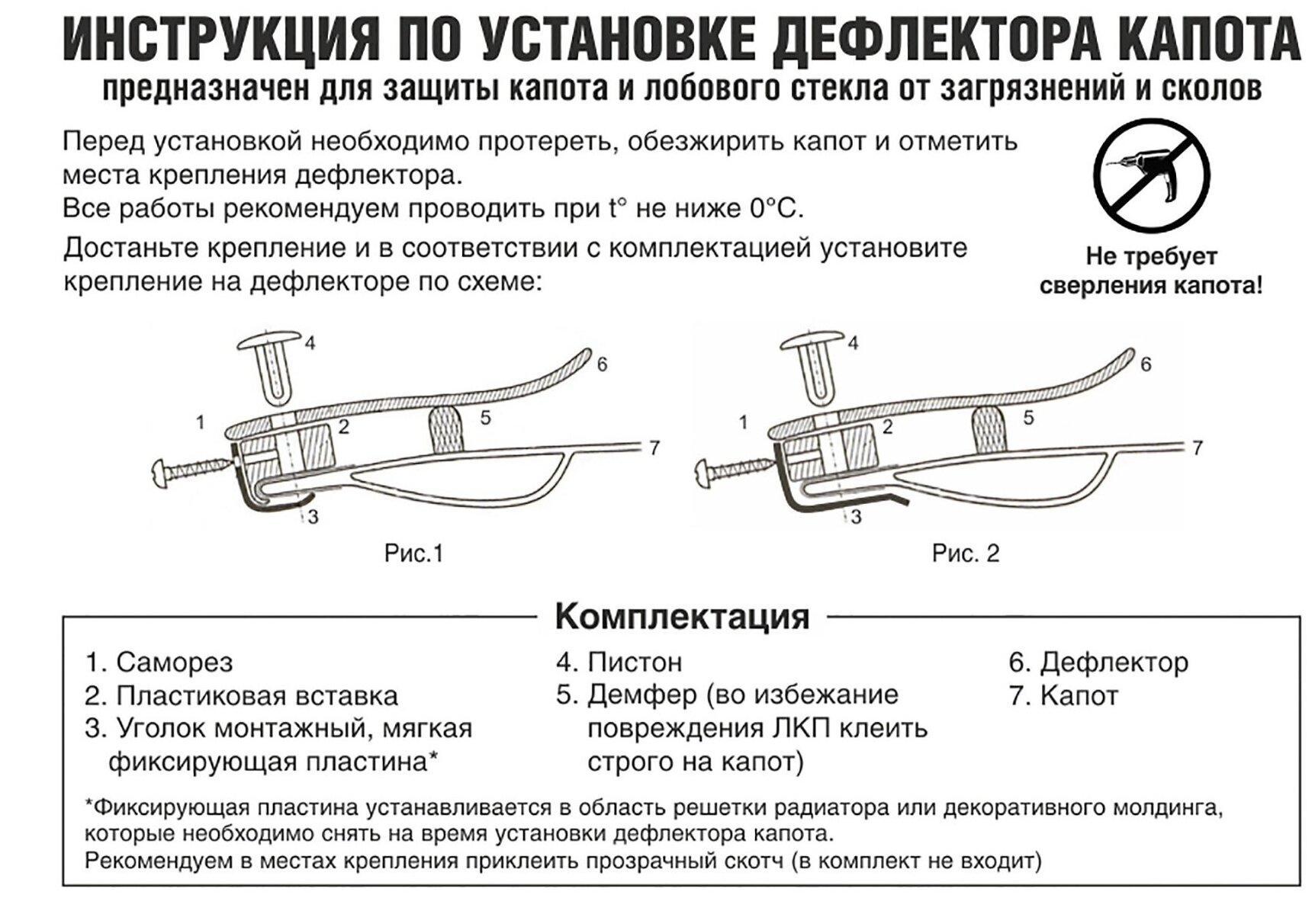 ИНСТРУКЦИЯ ПО УСТАНОВКЕ ДЕФЛЕКТОРА КАПОТА
предназначен для защиты капота и лобового стекла от загрязнений и сколов

Перед установкой необходимо протереть, обезжирить капот и отметить места крепления дефлектора.
Все работы рекомендуем проводить при t° не ниже 0°С.
Достаньте крепление и в соответствии с комплектацией установите крепление на дефлекторе по схеме:

Не требует сверления капота!

4
6
1
2
5
7
3
Рис.1

4
6
1
2
5
7
3
Рис. 2

Комплектация

1. Саморез
2. Пластиковая вставка
3. Уголок монтажный, мягкая фиксирующая пластина*

4. Пистон
5. Демфер (во избежание повреждения ЛКП клеить строго на капот)

6. Дефлектор
7. Капот

*Фиксирующая пластина устанавливается в область решетки радиатора или декоративного молдинга, которые необходимо снять на время установки дефлектора капота.
Рекомендуем в местах крепления приклеить прозрачный скотч (в комплект не входит)