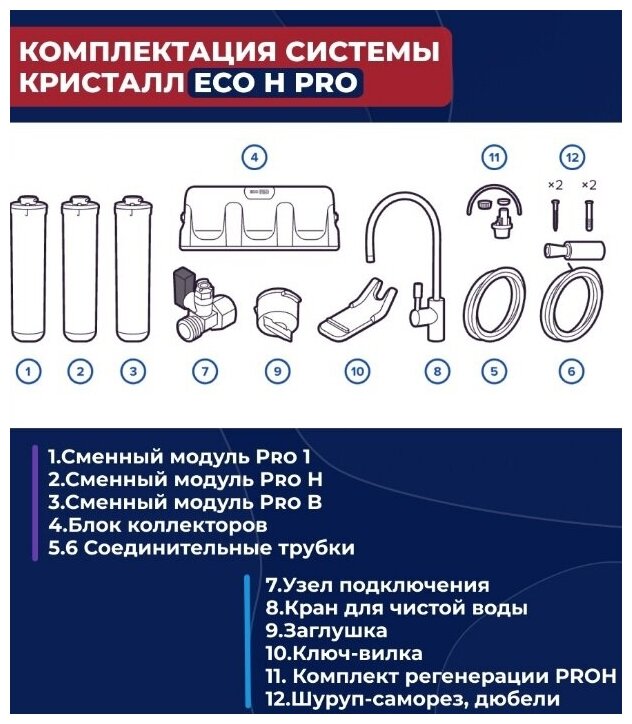 КОМПЛЕКТАЦИЯ СИСТЕМЫ КРИСТАЛЛ ECO H PRO

4

11

12

×2 ×2

1 2 3 7 9 10 8 5 6

1.Сменный модуль Pro 1
2.Сменный модуль Pro H
3.Сменный модуль Pro B
4.Блок коллекторов
5.6 Соединительные трубки

7.Узел подключения
8.Кран для чистой воды
9.Заглушка
10.Ключ-вилка
11. Комплект регенерации PROH
12.Шуруп-саморез, дюбели