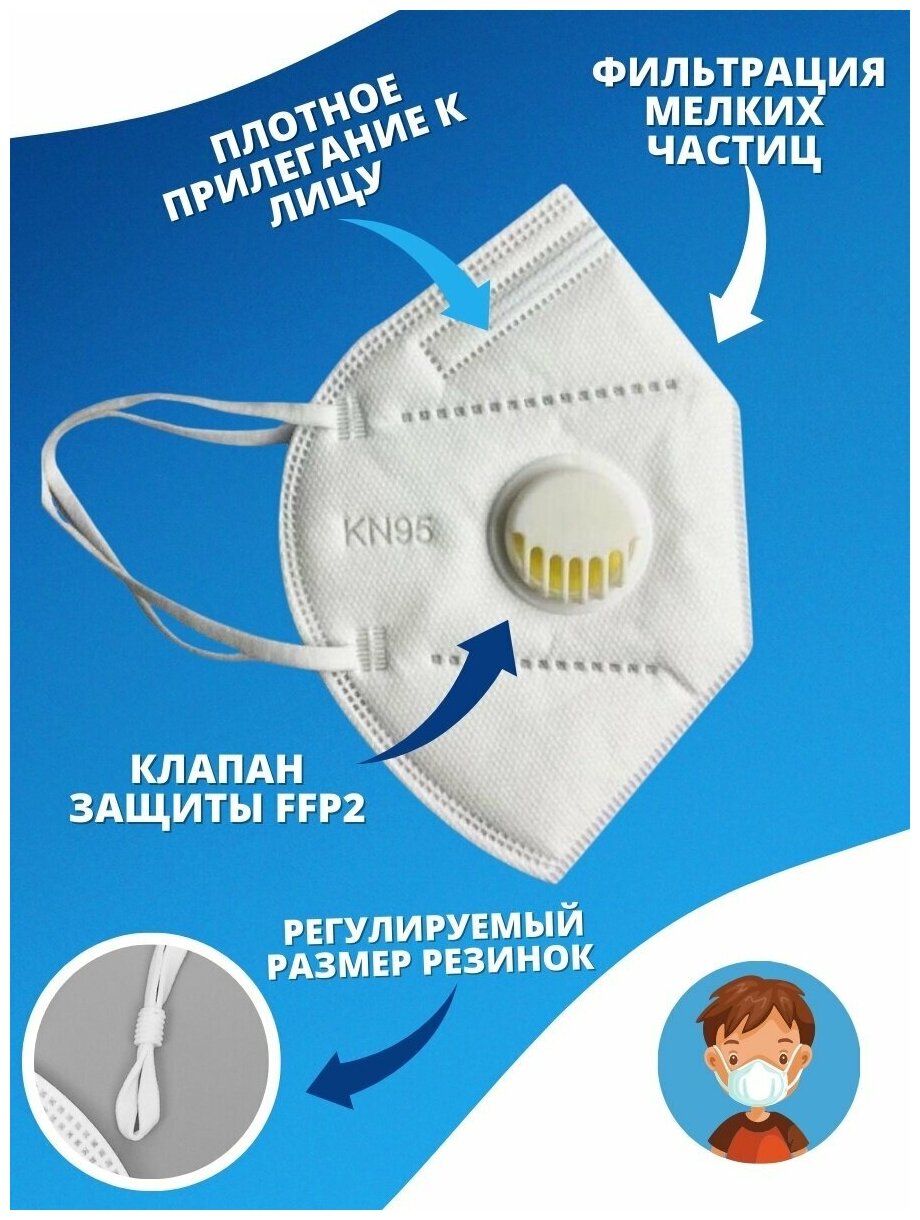 ПЛОТНОЕ ПРИЛЕГАНИЕ К ЛИЦУ

ФИЛЬТРАЦИЯ МЕЛКИХ ЧАСТИЦ

KN95

КЛАПАН ЗАЩИТЫ FFP2

РЕГУЛИРУЕМЫЙ РАЗМЕР РЕЗИНОК