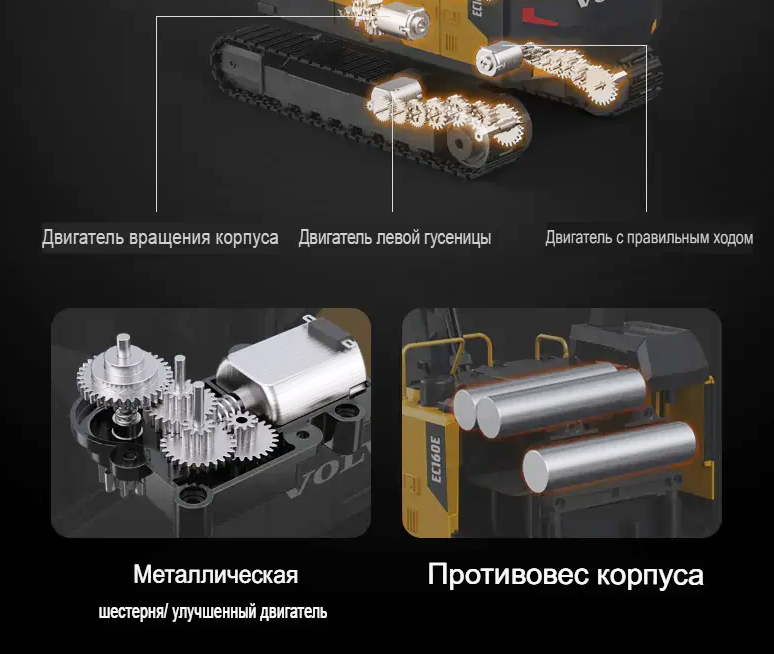 Двигатель вращения корпуса

Двигатель левой гусеницы

Двигатель с правильным ходом

VOLV

EC160E

Металлическая

шестерня/ улучшенный двигатель

Противовес корпуса