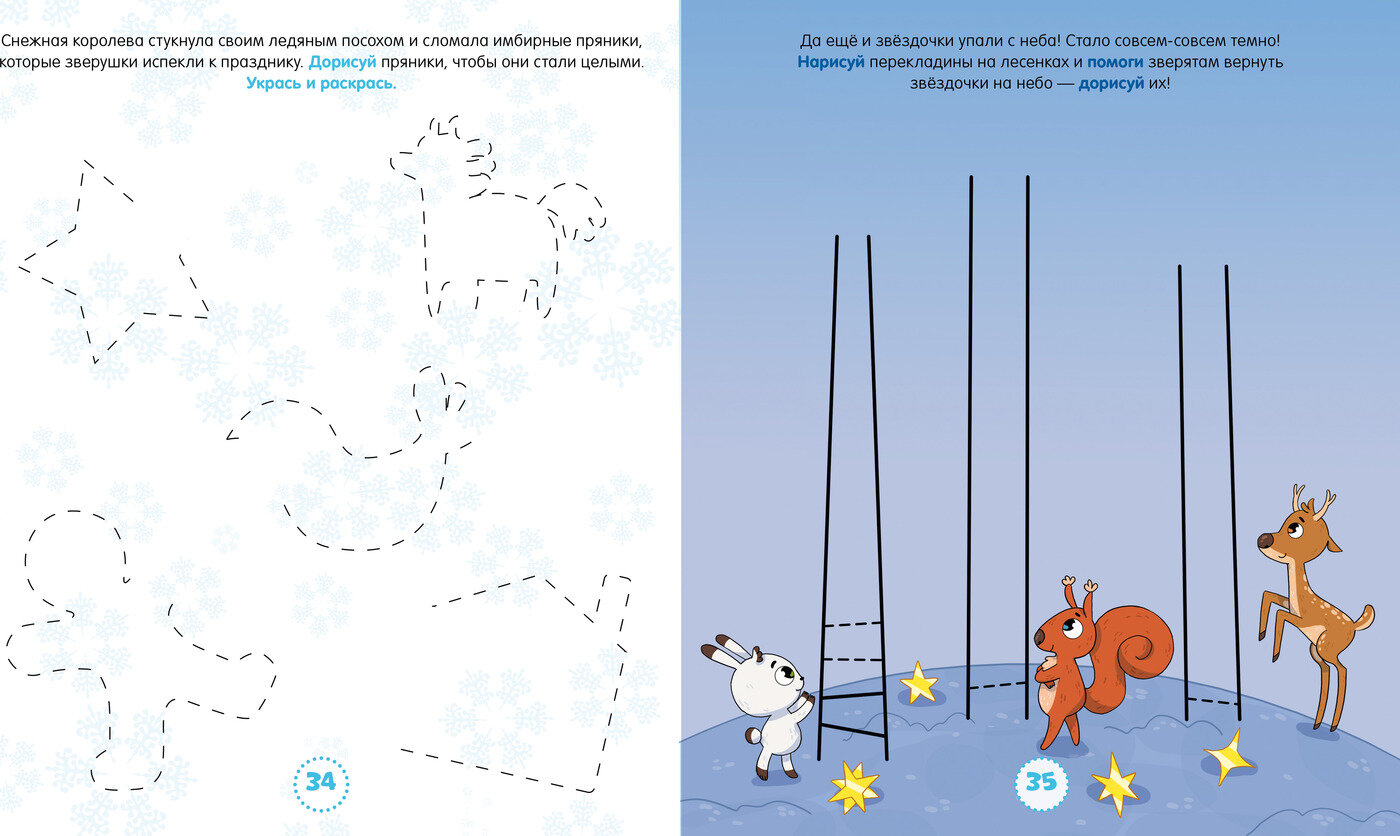 Снежная королева стукнула своим ледяным посохом и сломала имбирные пряники, которые зверушки испекли к празднику. Дорисуй пряники, чтобы они стали целыми. Укрась и раскрась.

34

Да ещё и звёздочки упали с неба! Стало совсем-совсем темно! Нарисуй перекладины на лесенках и помоги зверятам вернуть звёздочки на небо — дорисуй их!

35