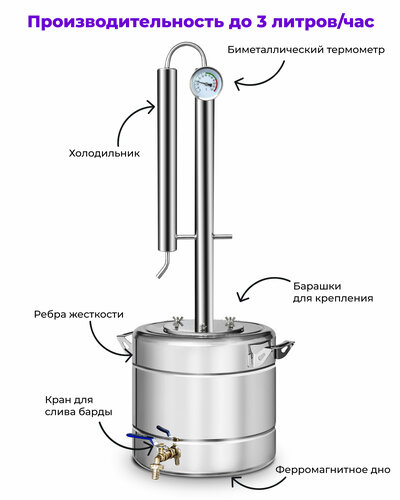 Производительность до 3 литров/час

Биметаллический термометр

Холодильник

Барашки для крепления

Ребра жесткости

Кран для слива барды

Ферромагнитное дно