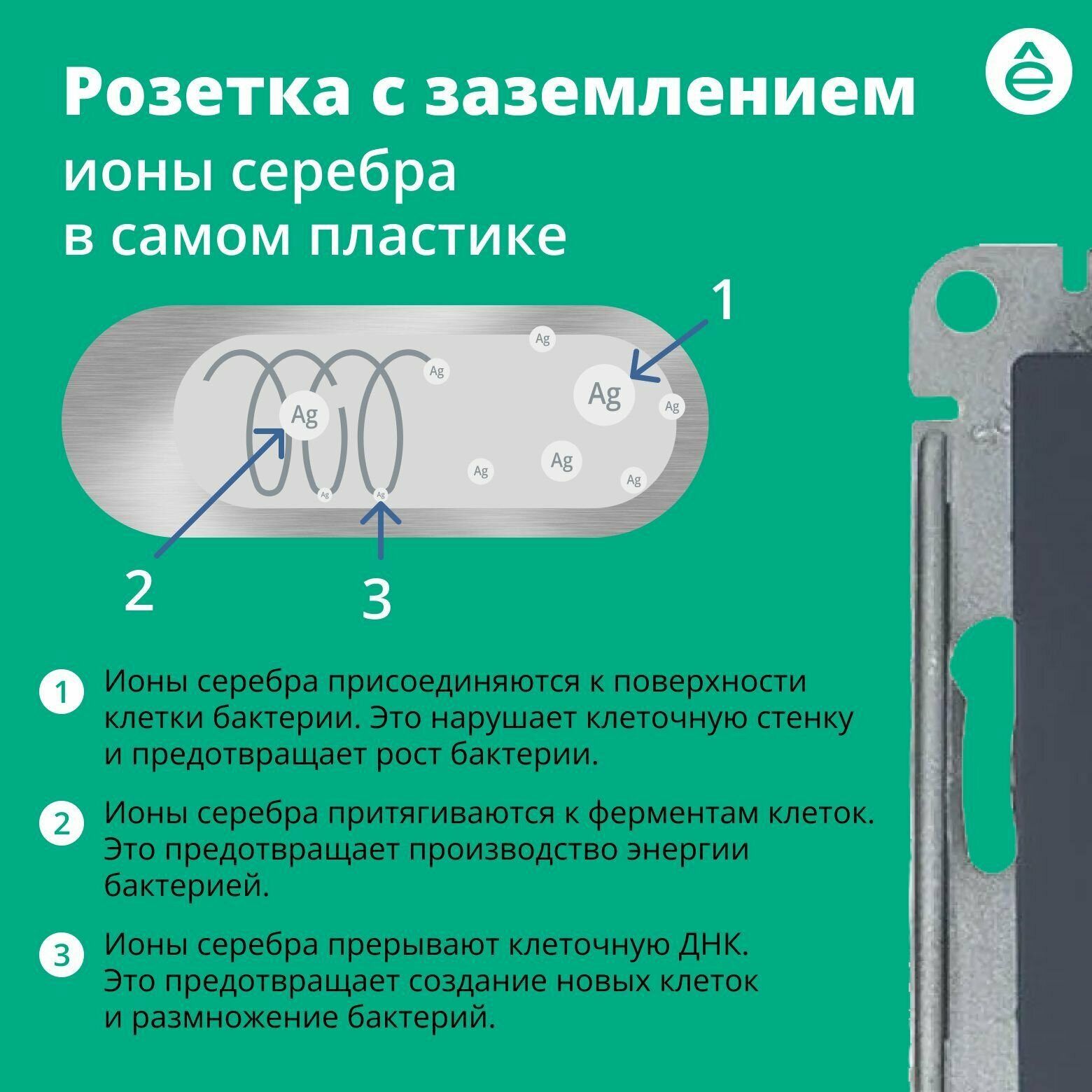 Розетка с заземлением
ионы серебра
в самом пластике

1

Ag

Ag

Ag

Ag

Ag

Ag

Ag

Ag

Ag

Ag

2

3

1 Ионы серебра присоединяются к поверхности клетки бактерии. Это нарушает клеточную стенку и предотвращает рост бактерии.

2 Ионы серебра притягиваются к ферментам клеток. Это предотвращает производство энергии бактерией.

3 Ионы серебра прерывают клеточную ДНК. Это предотвращает создание новых клеток и размножение бактерий.