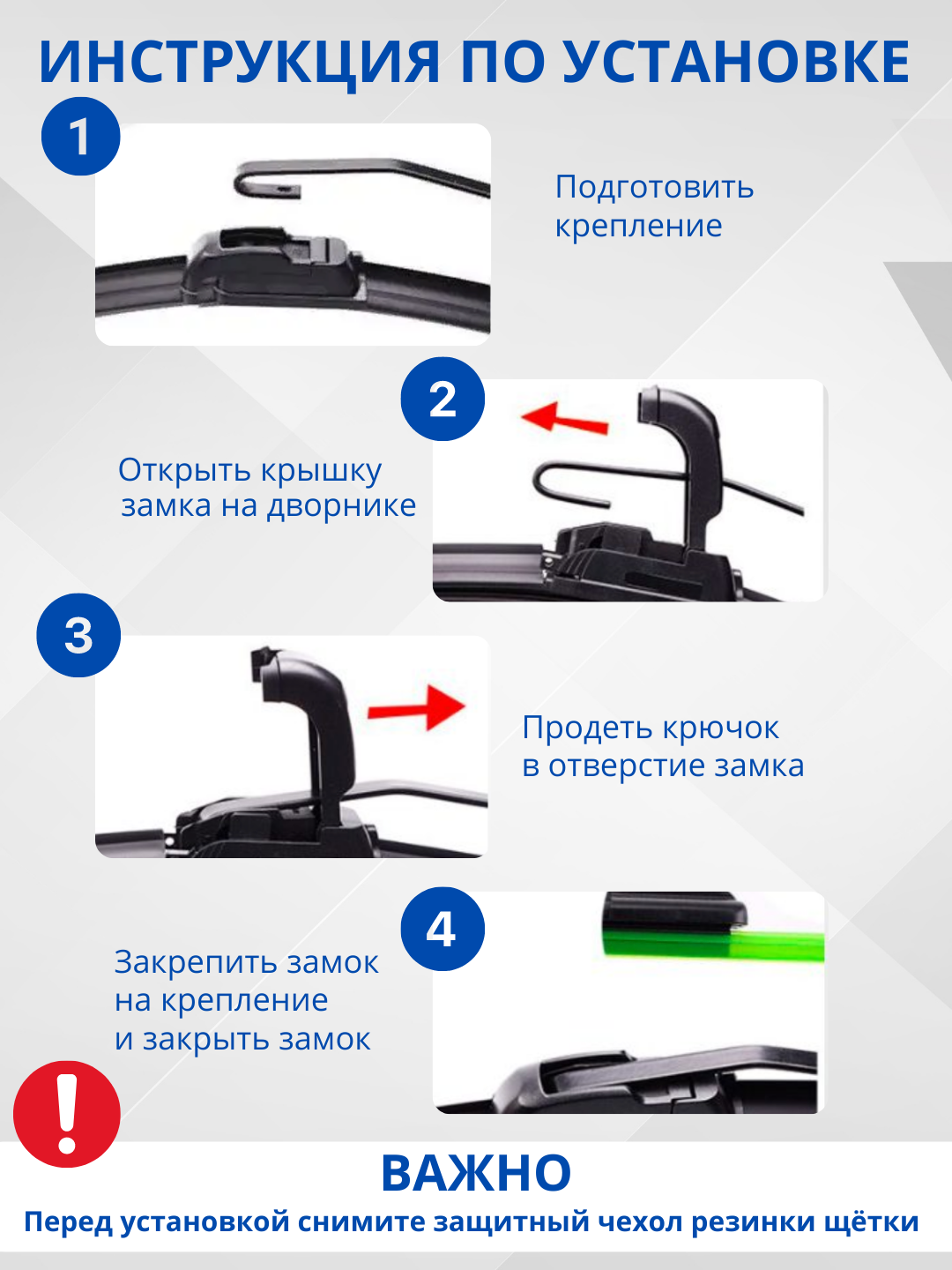 ИНСТРУКЦИЯ ПО УСТАНОВКЕ

1

Подготовить крепление

2

Открыть крышку замка на дворнике

3

Продеть крючок в отверстие замка

4

Закрепить замок на крепление и закрыть замок

!

ВАЖНО

Перед установкой снимите защитный чехол резинки щётки