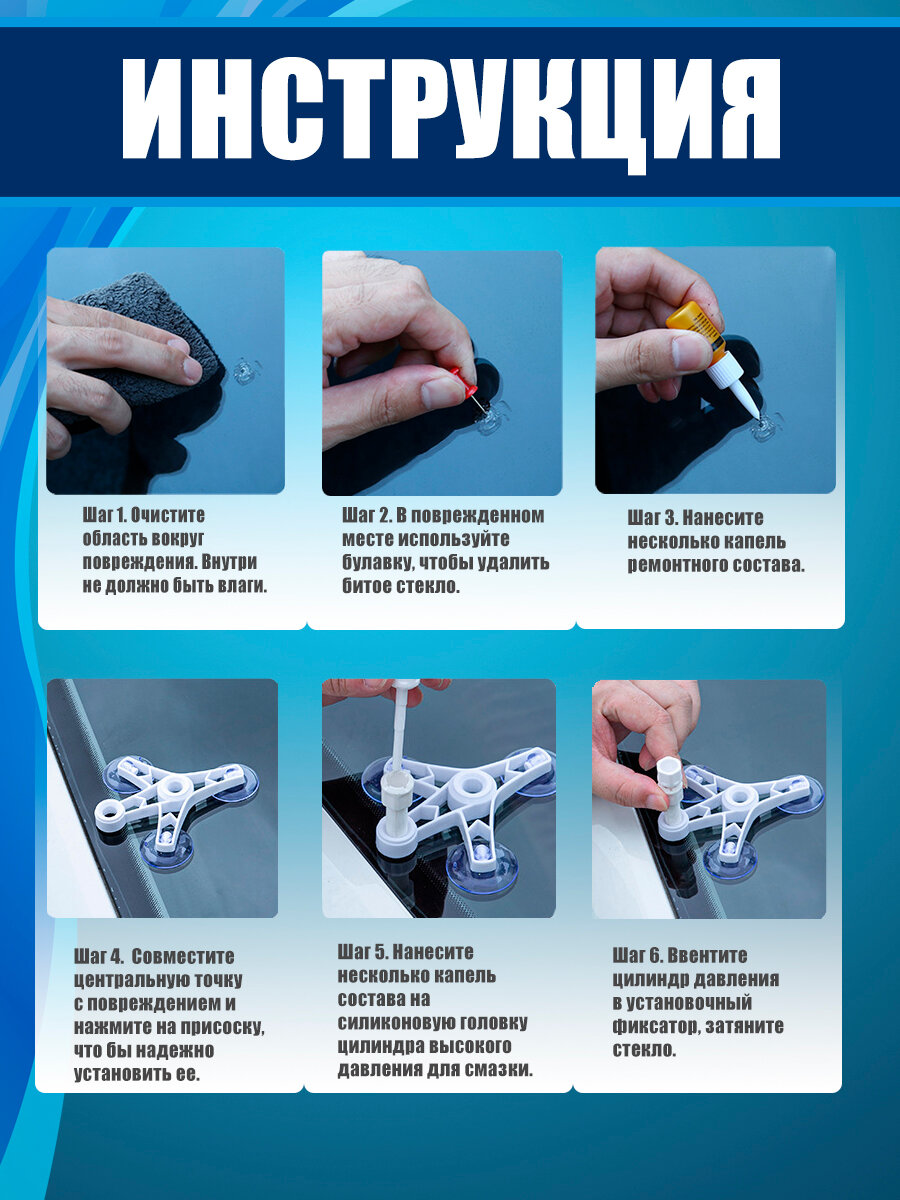 ИНСТРУКЦИЯ

Шаг 1. Очистите область вокруг повреждения. Внутри не должно быть влаги.

Шаг 2. В поврежденном месте используйте булавку, чтобы удалить битое стекло.

Шаг 3. Нанесите несколько капель ремонтного состава.

Шаг 4. Совместите центральную точку с повреждением и нажмите на присоску, что бы надежно установить ее.

Шаг 5. Нанесите несколько капель состава на силиконовую головку цилиндра высокого давления для смазки.

Шаг 6. Ввентите цилиндр давления в установочный фиксатор, затяните стекло.