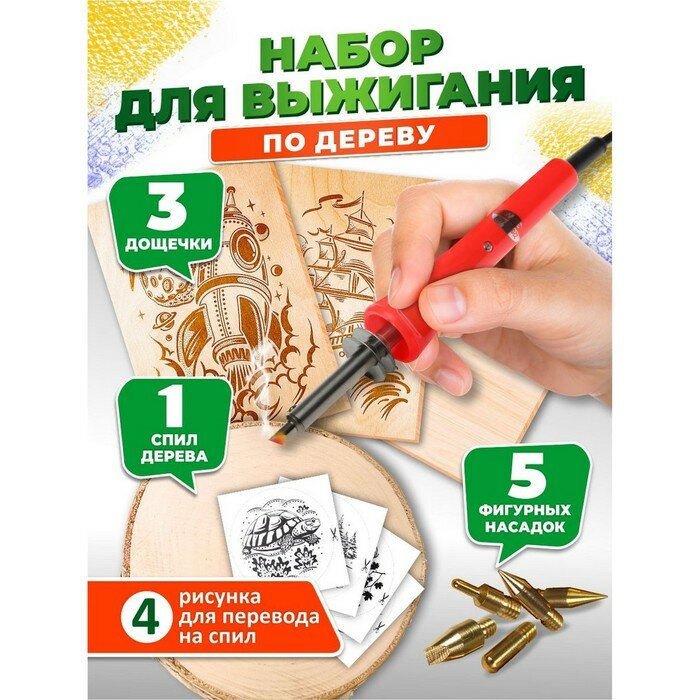 НАБОР ДЛЯ ВЫЖИГАНИЯ

ПО ДЕРЕВУ

3 ДОЩЕЧКИ

1 СПИЛ ДЕРЕВА

5 ФИГУРНЫХ НАСАДОК

4 рисунка для перевода на спил