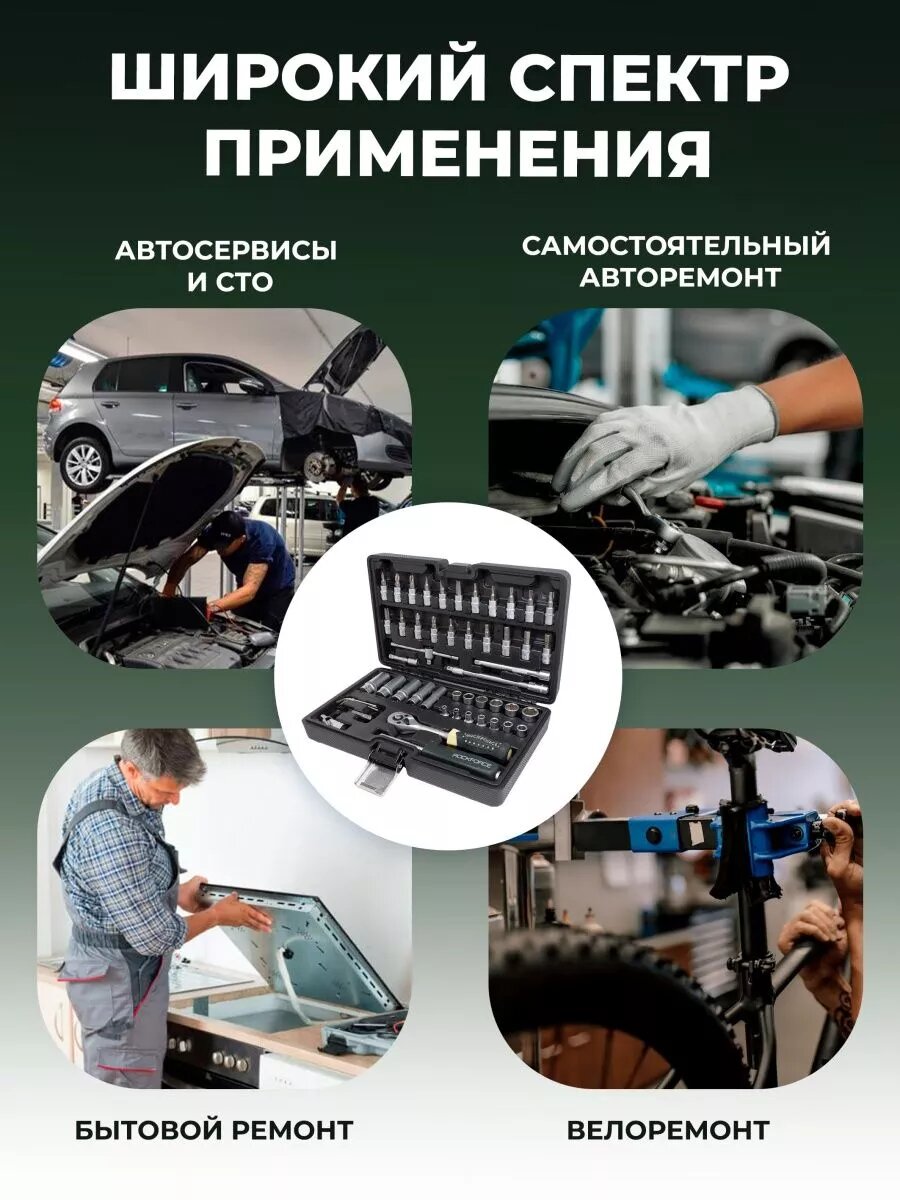 ШИРОКИЙ СПЕКТР ПРИМЕНЕНИЯ

АВТОСЕРВИСЫ И СТО

САМОСТОЯТЕЛЬНЫЙ АВТОРЕМОНТ

ROCKFORCE

БЫТОВОЙ РЕМОНТ

ВЕЛОРЕМОНТ