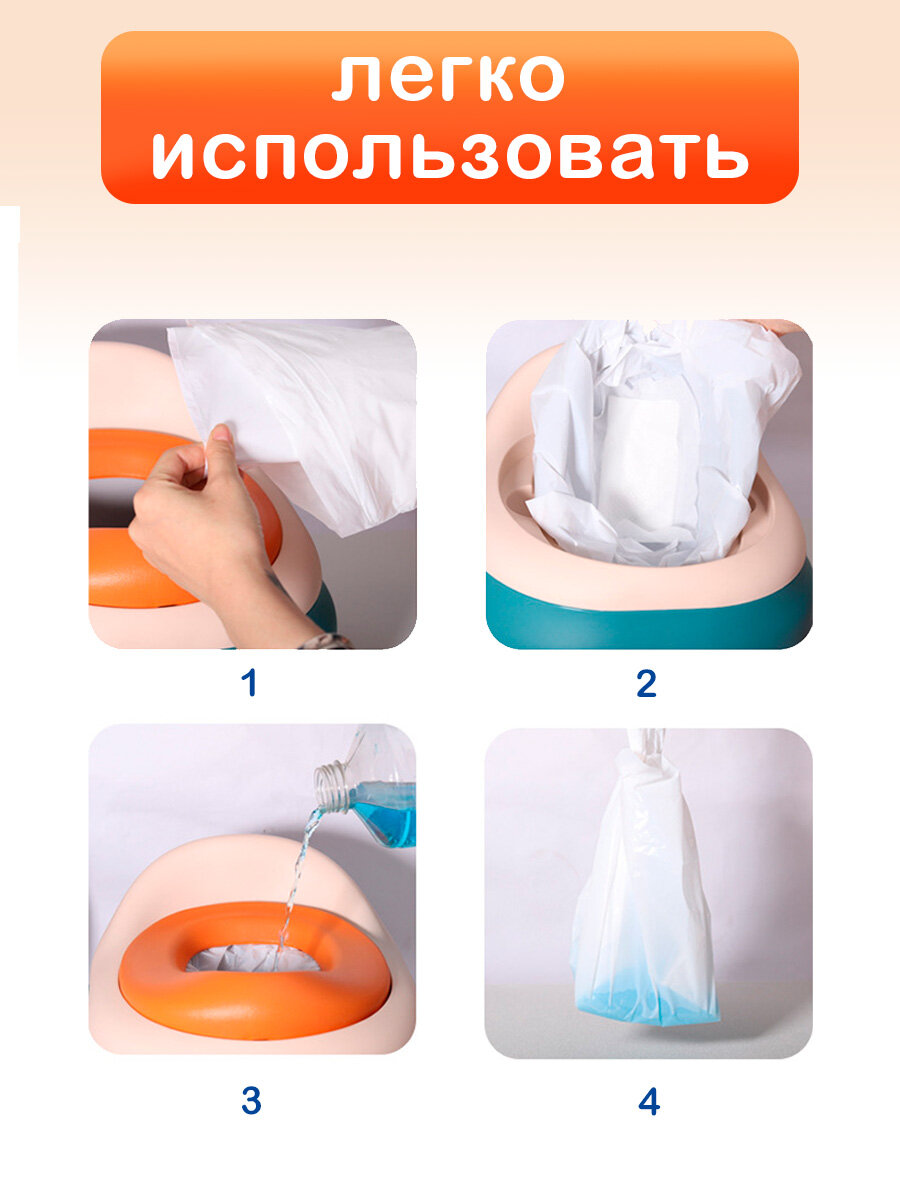 легко использовать

1

2

3

4