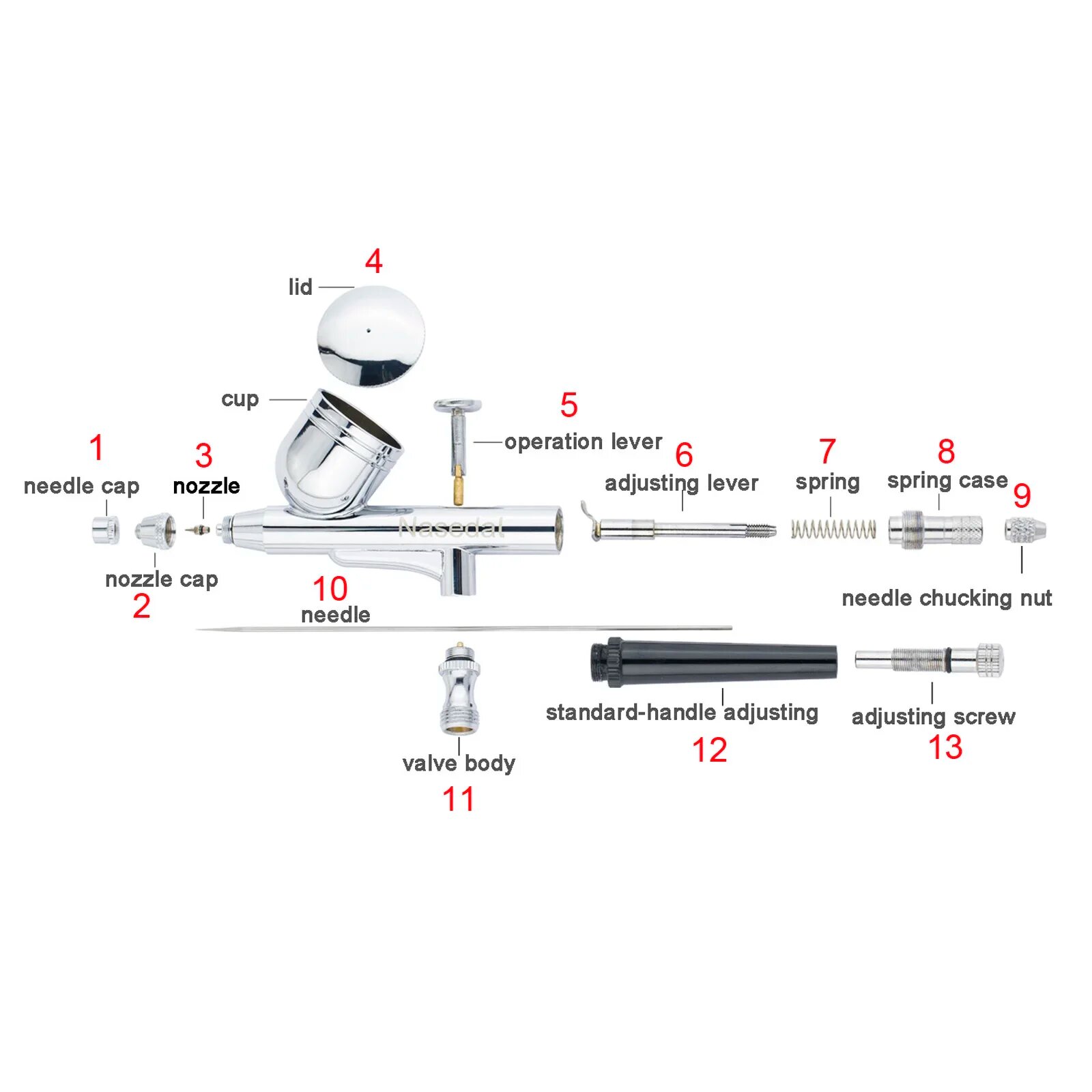 4
lid
cup
5
operation lever
1
needle cap
3
nozzle
6
adjusting lever
7
spring
8
spring case
9
Nasedal
nozzle cap
2
10
needle
needle chucking nut
standard-handle adjusting
12
adjusting screw
13
valve body
11