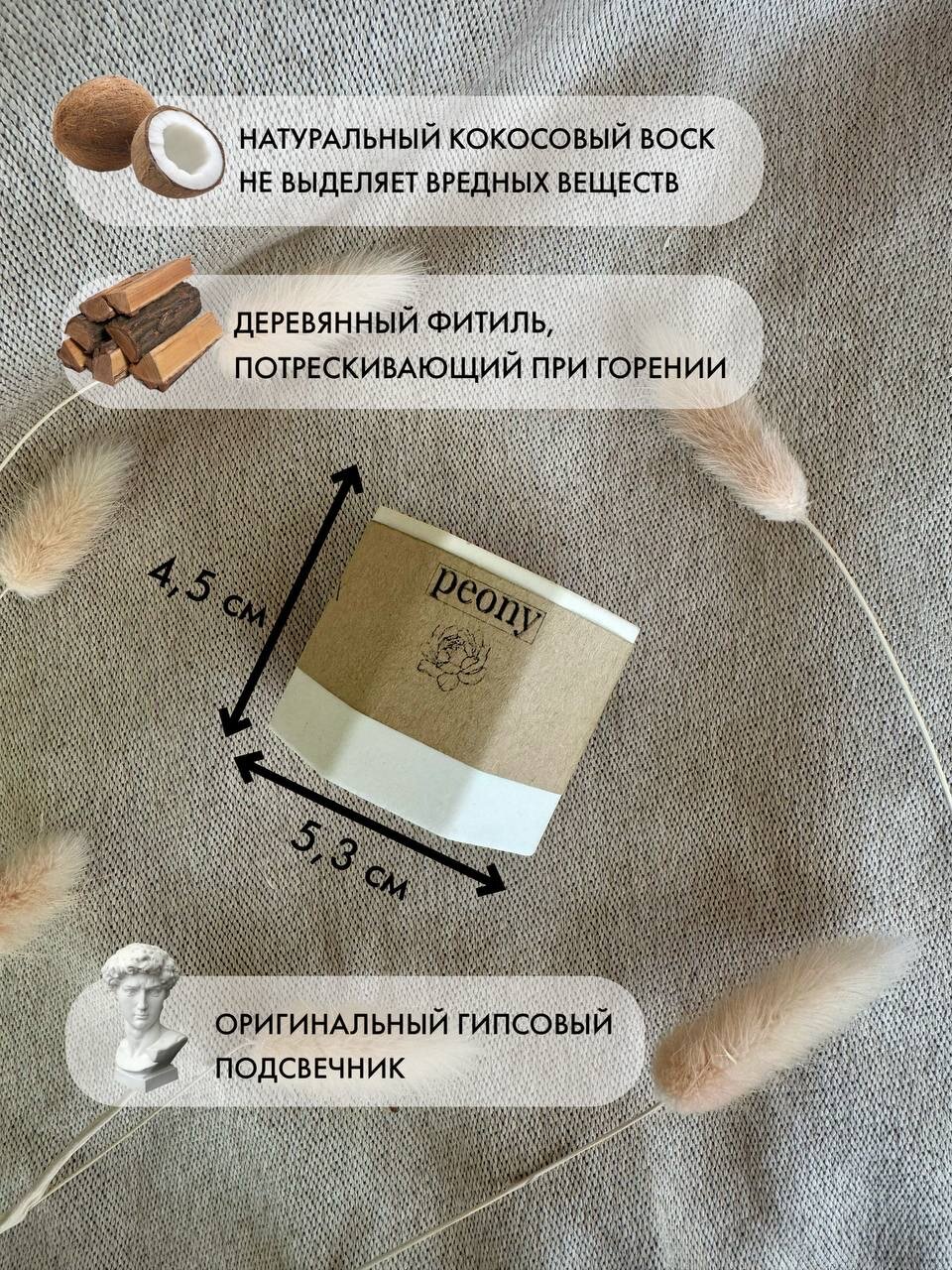 НАТУРАЛЬНЫЙ КОКОСОВЫЙ ВОСК НЕ ВЫДЕЛЯЕТ ВРЕДНЫХ ВЕЩЕСТВ

ДЕРЕВЯННЫЙ ФИТИЛЬ, ПОТРЕСКИВАЮЩИЙ ПРИ ГОРЕНИИ

4,5 см

peony

5,3 см

ОРИГИНАЛЬНЫЙ ГИПСОВЫЙ ПОДСВЕЧНИК