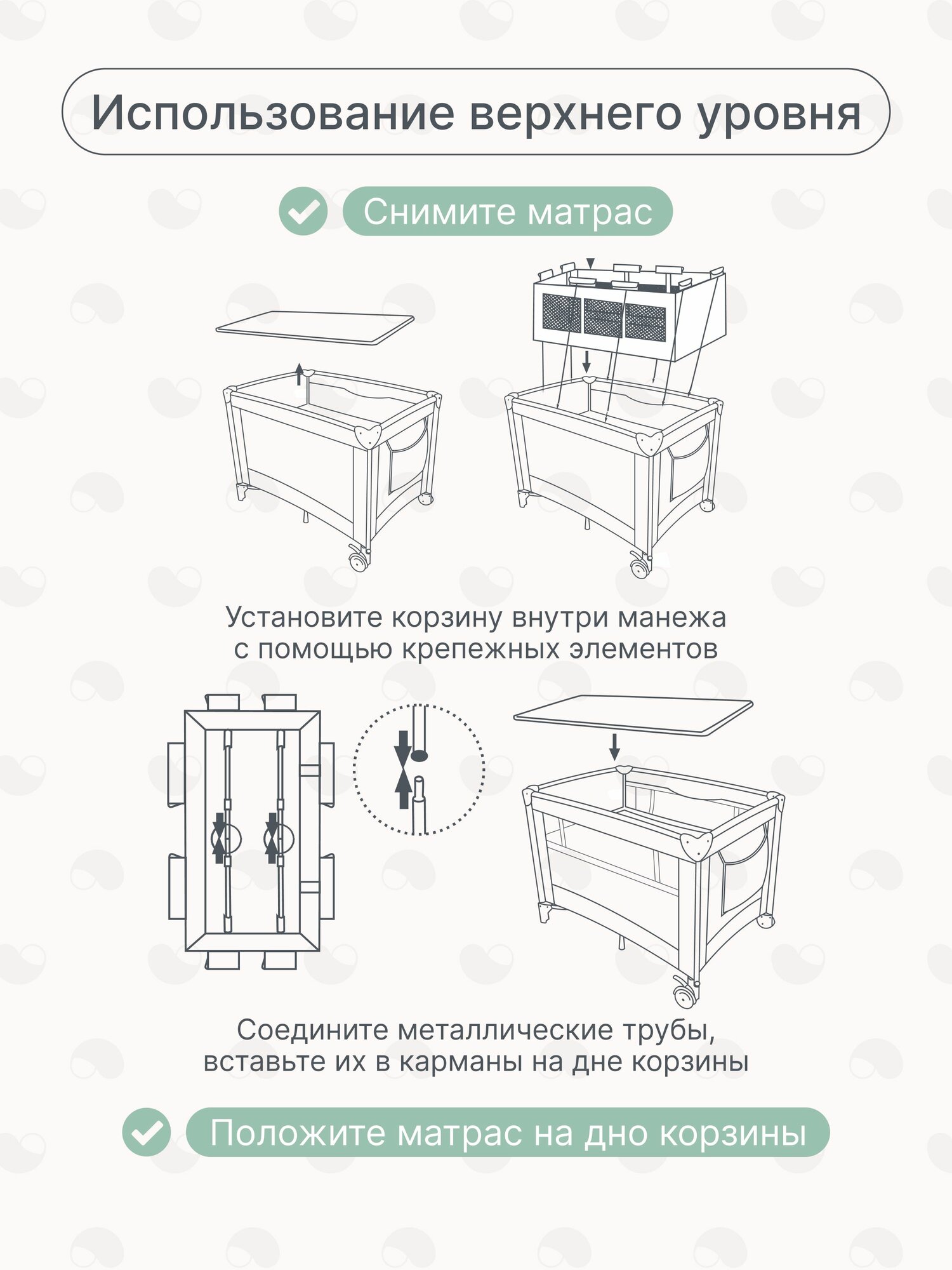 Использование верхнего уровня

Снимите матрас

Установите корзину внутри манежа с помощью крепежных элементов

Соедините металлические трубы, вставьте их в карманы на дне корзины

Положите матрас на дно корзины