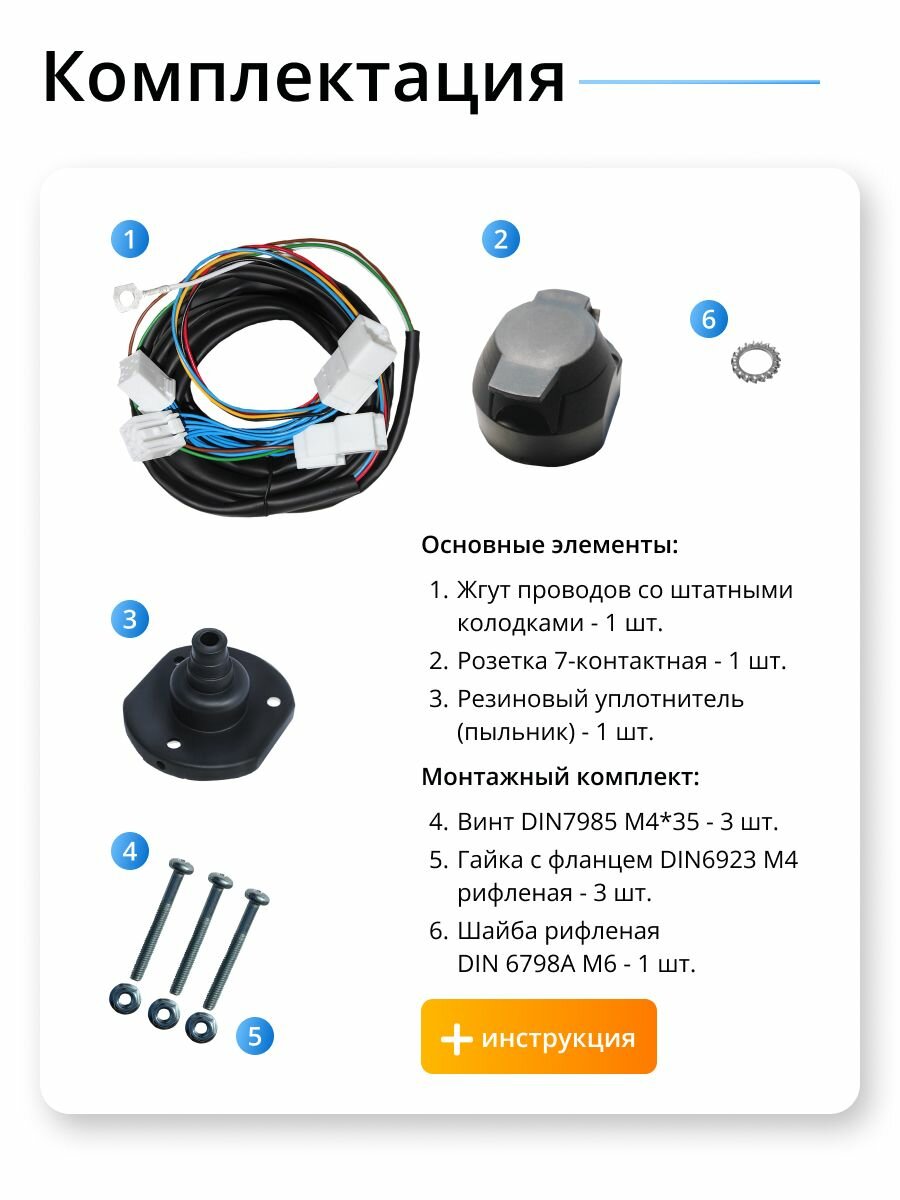 Комплектация

1

2

6

3

4

5

Основные элементы:

1. Жгут проводов со штатными колодками - 1 шт.
2. Розетка 7-контактная - 1 шт.
3. Резиновый уплотнитель (пыльник) - 1 шт.

Монтажный комплект:

4. Винт DIN7985 M4*35 - 3 шт.
5. Гайка с фланцем DIN6923 M4 рифленая - 3 шт.
6. Шайба рифленая DIN 6798A M6 - 1 шт.

+ инструкция