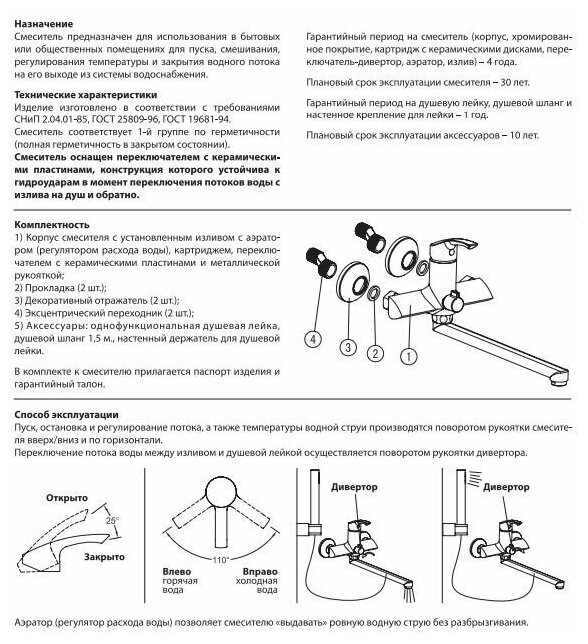 **Назначение**
Смеситель предназначен для использования в бытовых или общественных помещениях для пуска, смешивания, регулирования температуры и закрытия водного потока на его выходе из системы водоснабжения.

**Технические характеристики**
Изделие изготовлено в соответствии с требованиями СНиП 2.04.01-85, ГОСТ 25809-96, ГОСТ 19681-94.
Смеситель соответствует 1-й группе по герметичности (полная герметичность в закрытом состоянии).
**Смеситель оснащен переключателем с керамическими пластинами, конструкция которого устойчива к гидроударам в момент переключения потоков воды с излива на душ и обратно.**

Гарантийный период на смеситель (корпус, хромированное покрытие, картридж с керамическими дисками, переключатель-дивертор, аэратор, излив) – 4 года.

Плановый срок эксплуатации смесителя – 30 лет.

Гарантийный период на душевую лейку, душевой шланг и настенное крепление для лейки – 1 год.

Плановый срок эксплуатации аксессуаров – 10 лет.

**Комплектность**
1) Корпус смесителя с установленным изливом с аэратором (регулятором расхода воды), картриджем, переключателем с керамическими пластинами и металлической рукояткой;
2) Прокладка (2 шт.);
3) Декоративный отражатель (2 шт.);
4) Эксцентрический переходник (2 шт.);
5) Аксессуары: однофункциональная душевая лейка, душевой шланг 1,5 м., настенный держатель для душевой лейки.

В комплекте к смесителю прилагается паспорт изделия и гарантийный талон.

4
3
2
1

**Способ эксплуатации**
Пуск, остановка и регулирование потока, а также температуры водной струи производятся поворотом рукоятки смесителя вверх/вниз и по горизонтали.
Переключение потока воды между изливом и душевой лейкой осуществляется поворотом рукоятки дивертора.

**Открыто**
25°
**Закрыто**

110°
**Влево** горячая вода
**Вправо** холодная вода

**Дивертор**

**Дивертор**

Аэратор (регулятор расхода воды) позволяет смесителю «выдавать» ровную водную струю без разбрызгивания.