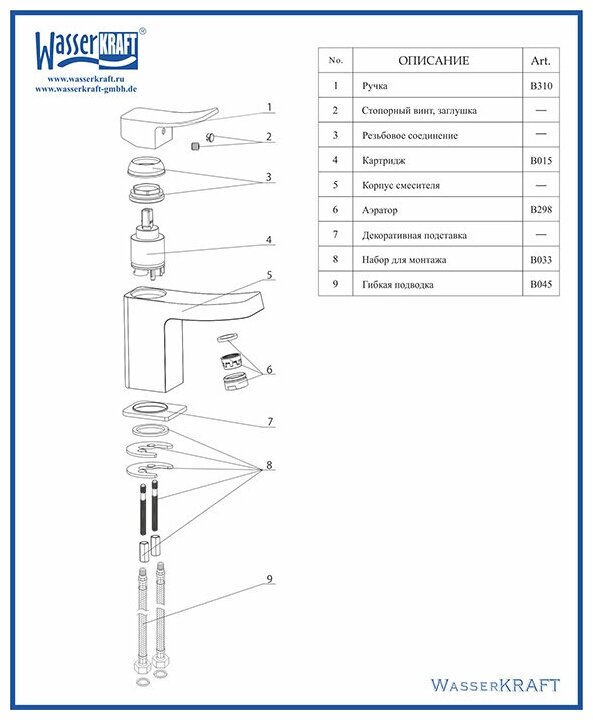 WasserKRAFT®

www.wasserkraft.ru
www.wasserkraft-gmbh.de

| No. | ОПИСАНИЕ | Art. |
|---|---|---|
| 1 | Ручка | B310 |
| 2 | Стопорный винт, заглушка | — |
| 3 | Резьбовое соединение | — |
| 4 | Картридж | B015 |
| 5 | Корпус смесителя | — |
| 6 | Аэратор | B298 |
| 7 | Декоративная подставка | — |
| 8 | Набор для монтажа | B033 |
| 9 | Гибкая подводка | B045 |

1
2
3
4
5
6
7
8
9

WasserKRAFT