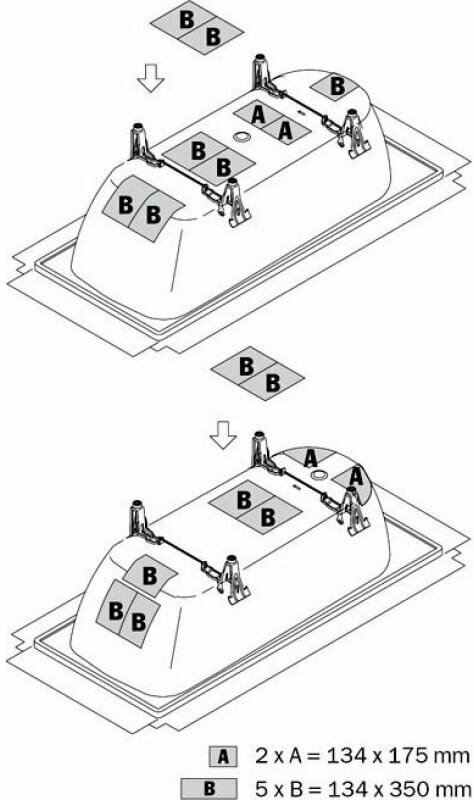 B B

B

A A

B B

B B

B B

A

A

B B

B

B B

A 2 x A = 134 x 175 mm

B 5 x B = 134 x 350 mm