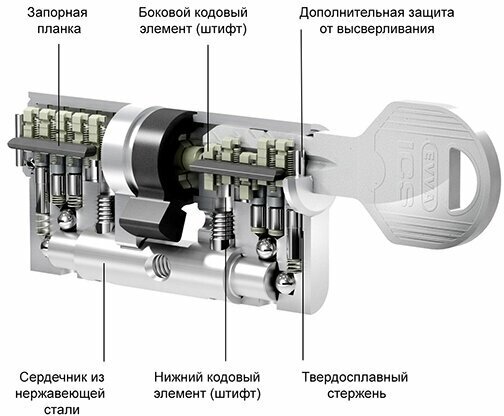 Запорная планка

Боковой кодовый элемент (штифт)

Дополнительная защита от высверливания

EVVA

ICS

Сердечник из нержавеющей стали

Нижний кодовый элемент (штифт)

Твердосплавный стержень