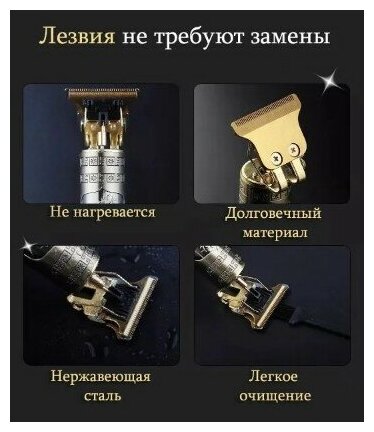 Лезвия не требуют замены

Не нагревается

Долговечный материал

Нержавеющая сталь

Легкое очищение