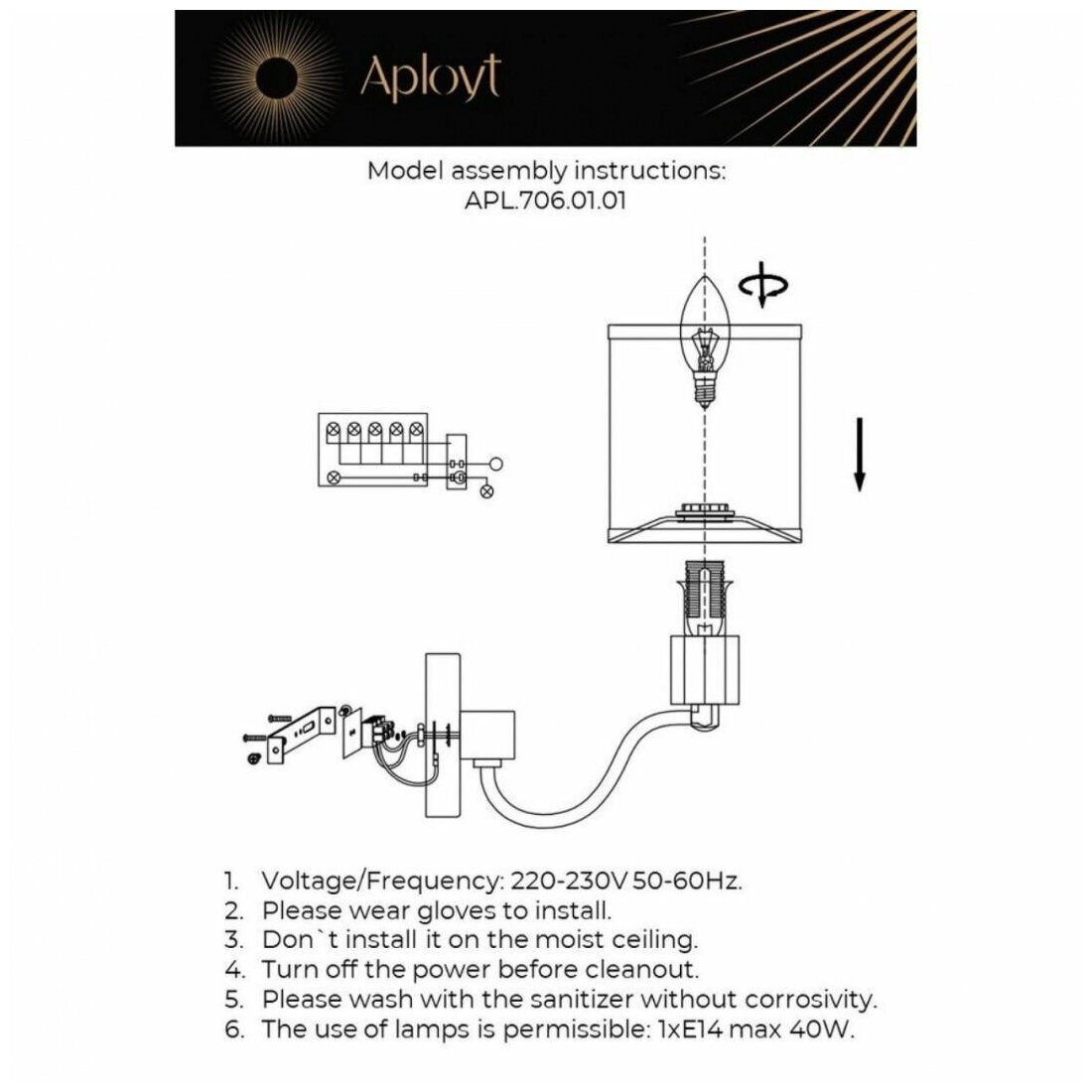 Aployt

Model assembly instructions:
APL.706.01.01

1. Voltage/Frequency: 220-230V 50-60Hz.
2. Please wear gloves to install.
3. Don`t install it on the moist ceiling.
4. Turn off the power before cleanout.
5. Please wash with the sanitizer without corrosivity.
6. The use of lamps is permissible: 1xE14 max 40W.