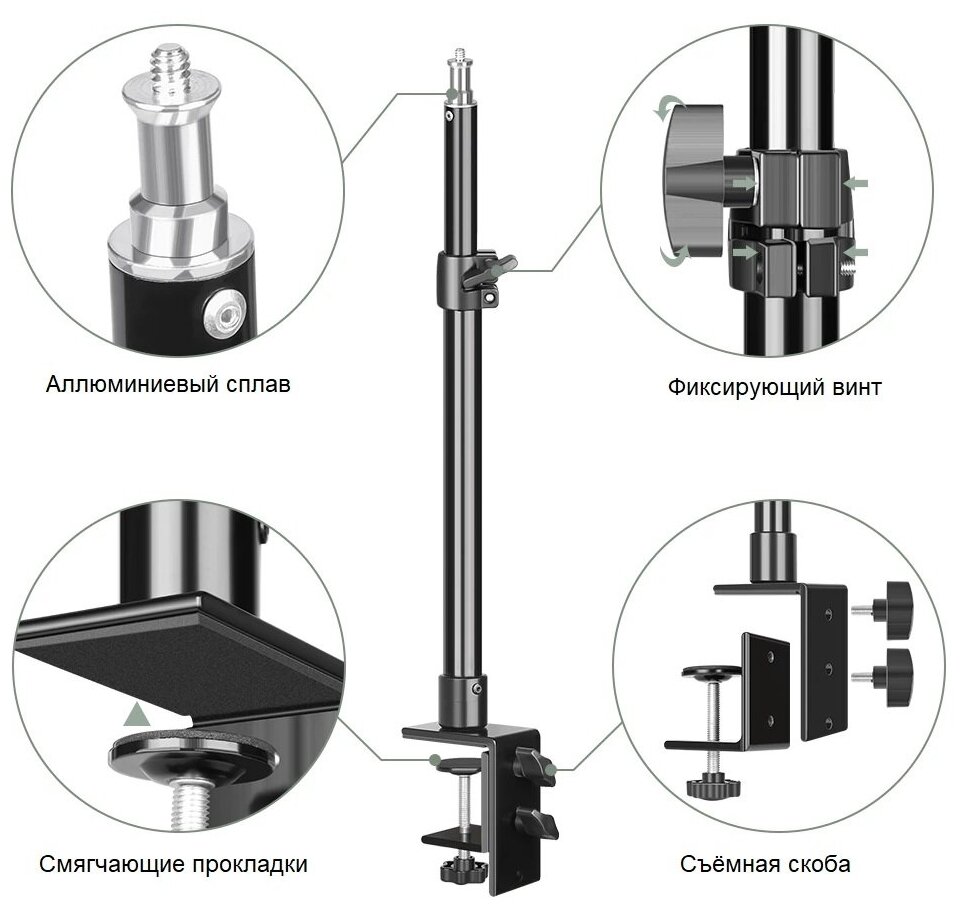 Аллюминиевый сплав

Фиксирующий винт

Смягчающие прокладки

Съёмная скоба