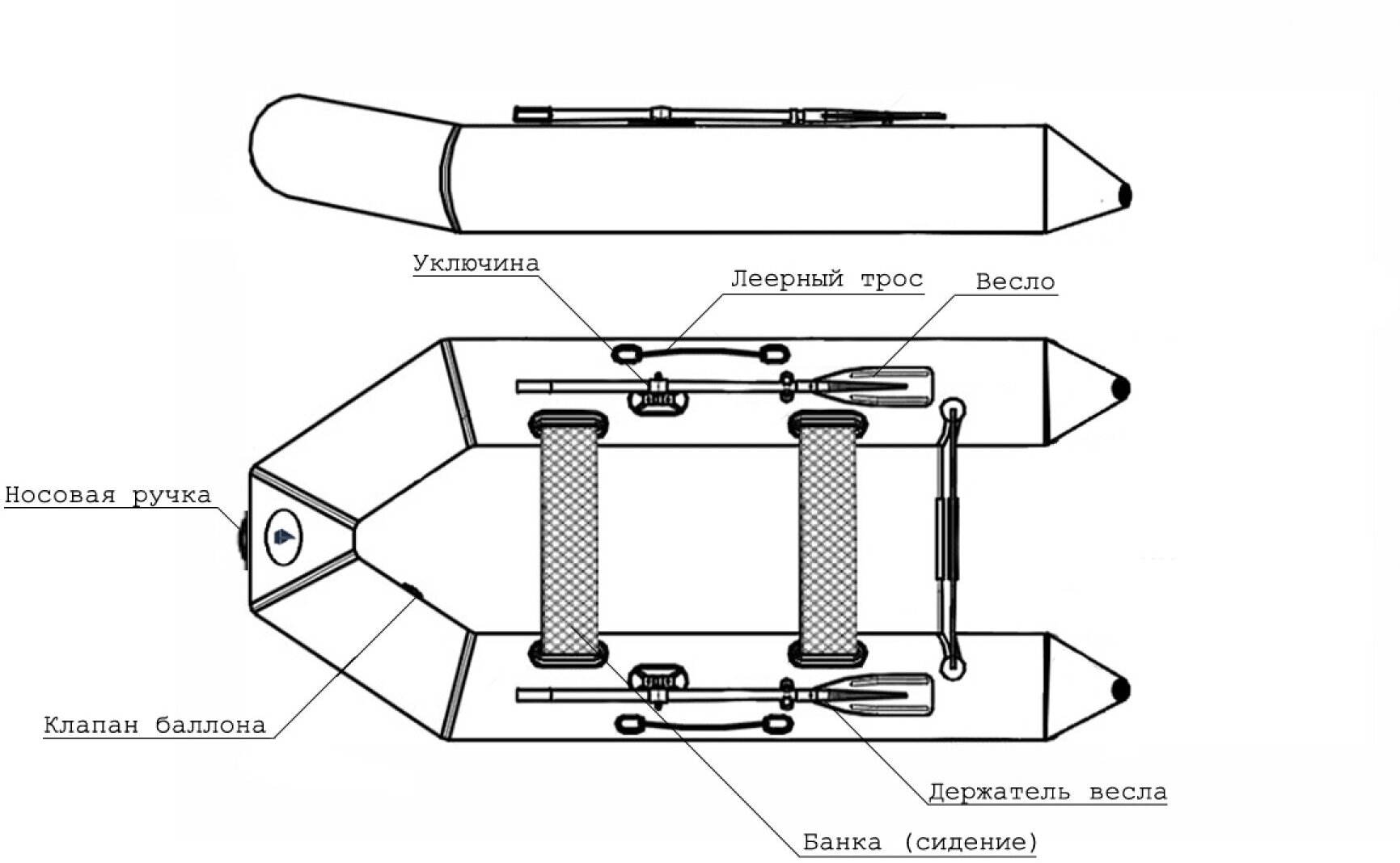 Уключина

Леерный трос

Весло

Носовая ручка

Клапан баллона

Держатель весла

Банка (сидение)