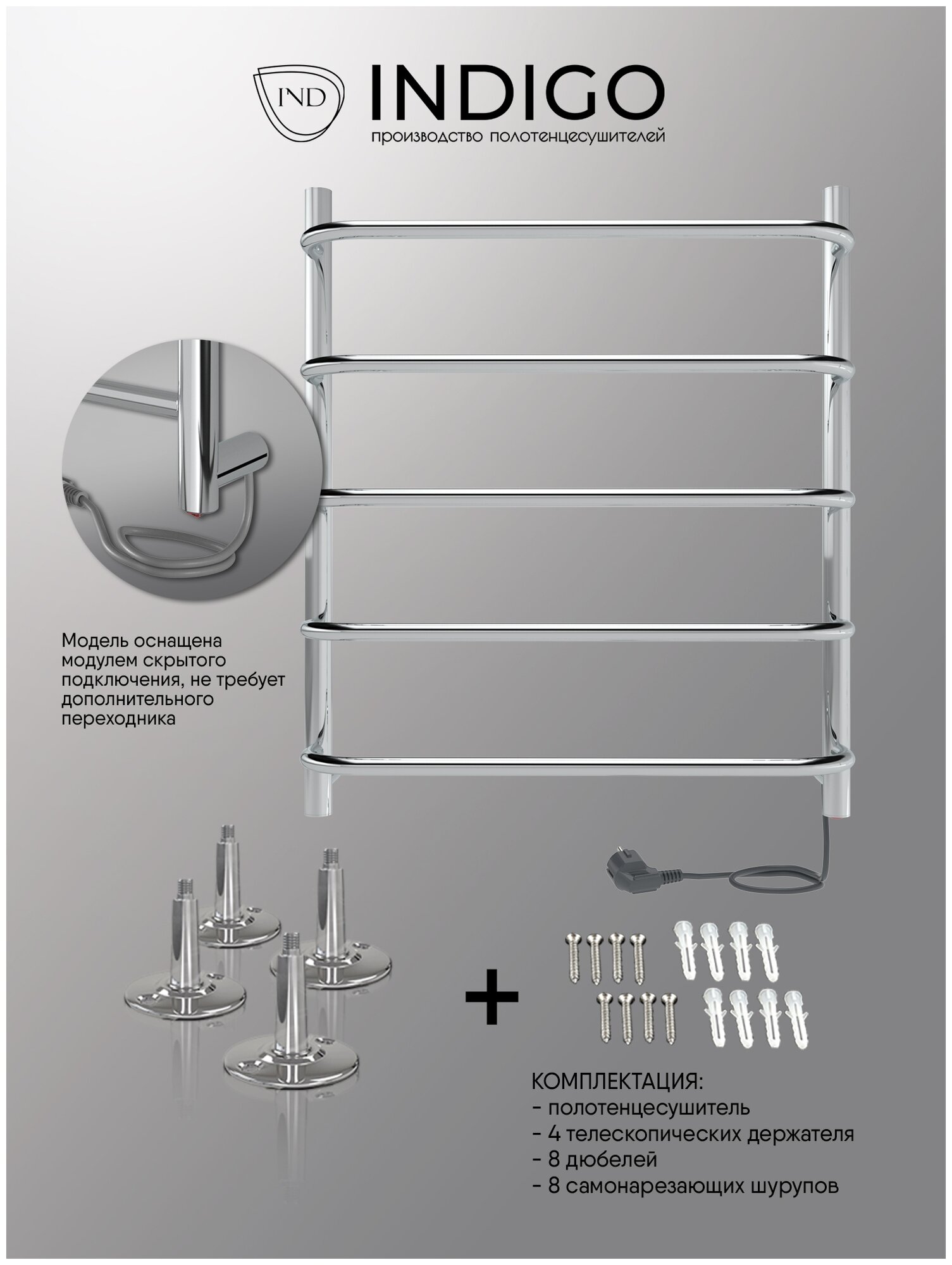 IND

INDIGO

производство полотенцесушителей

Модель оснащена модулем скрытого подключения, не требует дополнительного переходника

+

КОМПЛЕКТАЦИЯ:
- полотенцесушитель
- 4 телескопических держателя
- 8 дюбелей
- 8 самонарезающих шурупов