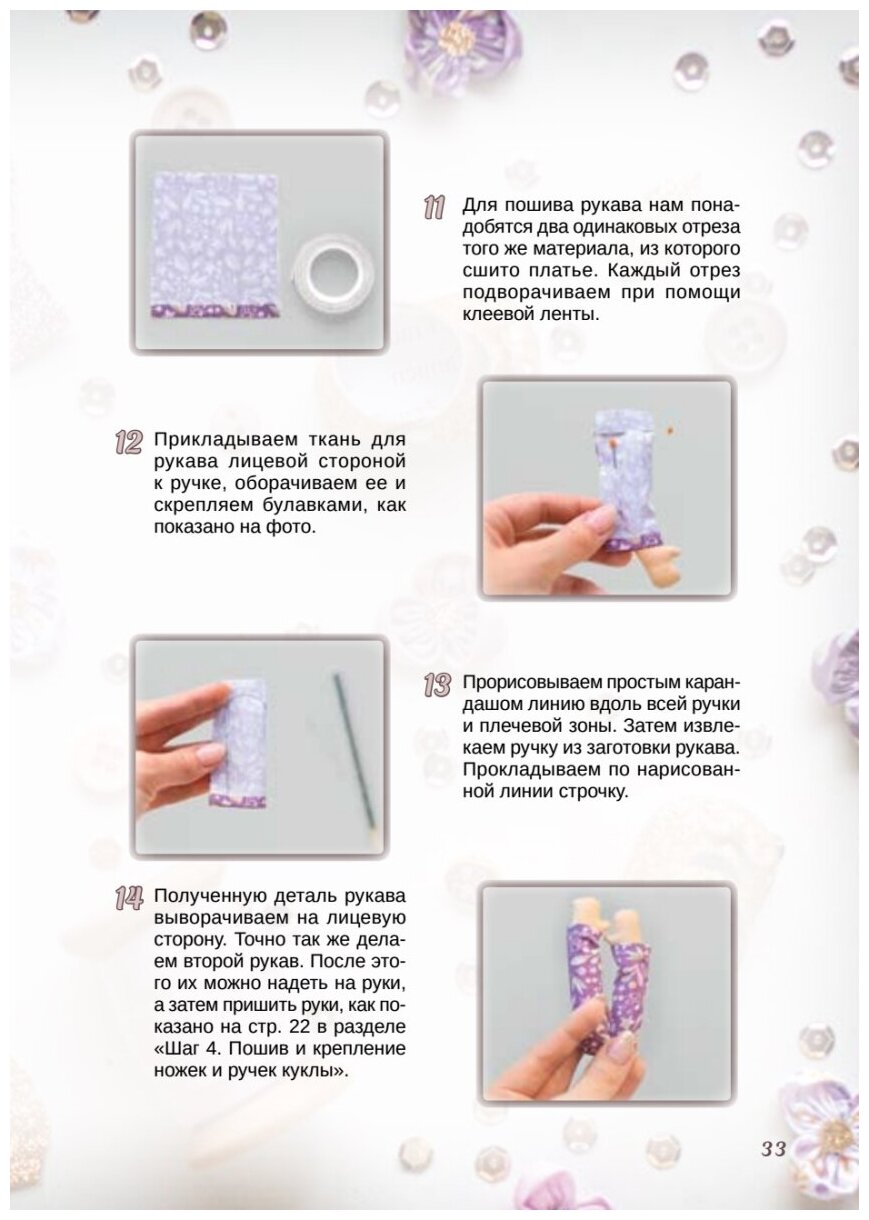 11 Для пошива рукава нам понадобятся два одинаковых отреза того же материала, из которого сшито платье. Каждый отрез подворачиваем при помощи клеевой ленты.

12 Прикладываем ткань для рукава лицевой стороной к ручке, оборачиваем ее и скрепляем булавками, как показано на фото.

13 Прорисовываем простым карандашом линию вдоль всей ручки и плечевой зоны. Затем извлекаем ручку из заготовки рукава. Прокладываем по нарисованной линии строчку.

14 Полученную деталь рукава выворачиваем на лицевую сторону. Точно так же делаем второй рукав. После этого их можно надеть на руки, а затем пришить руки, как показано на стр. 22 в разделе «Шаг 4. Пошив и крепление ножек и ручек куклы».

33