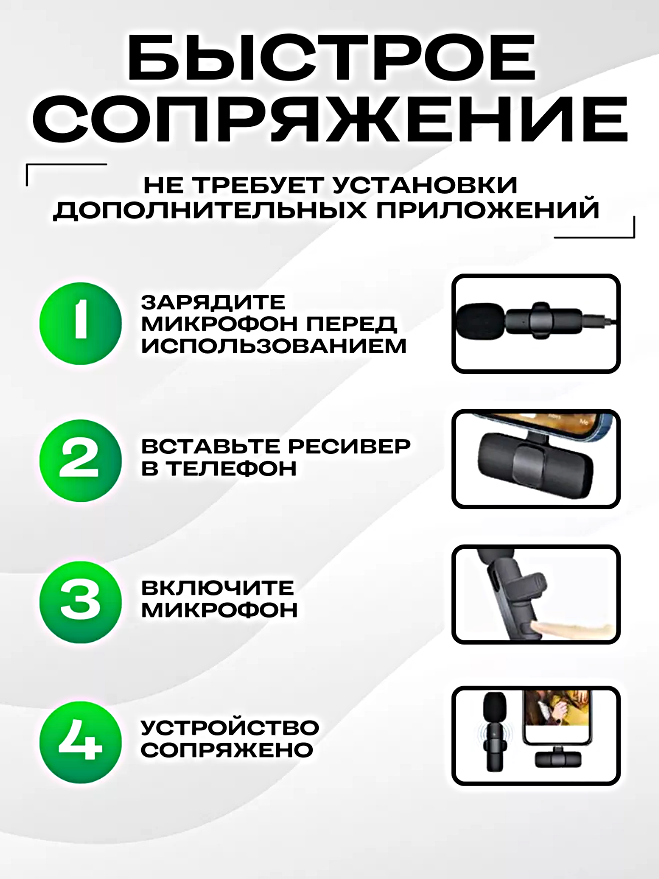 БЫСТРОЕ СОПРЯЖЕНИЕ

НЕ ТРЕБУЕТ УСТАНОВКИ ДОПОЛНИТЕЛЬНЫХ ПРИЛОЖЕНИЙ

1 ЗАРЯДИТЕ МИКРОФОН ПЕРЕД ИСПОЛЬЗОВАНИЕМ

2 ВСТАВЬТЕ РЕСИВЕР В ТЕЛЕФОН

3 ВКЛЮЧИТЕ МИКРОФОН

4 УСТРОЙСТВО СОПРЯЖЕНО