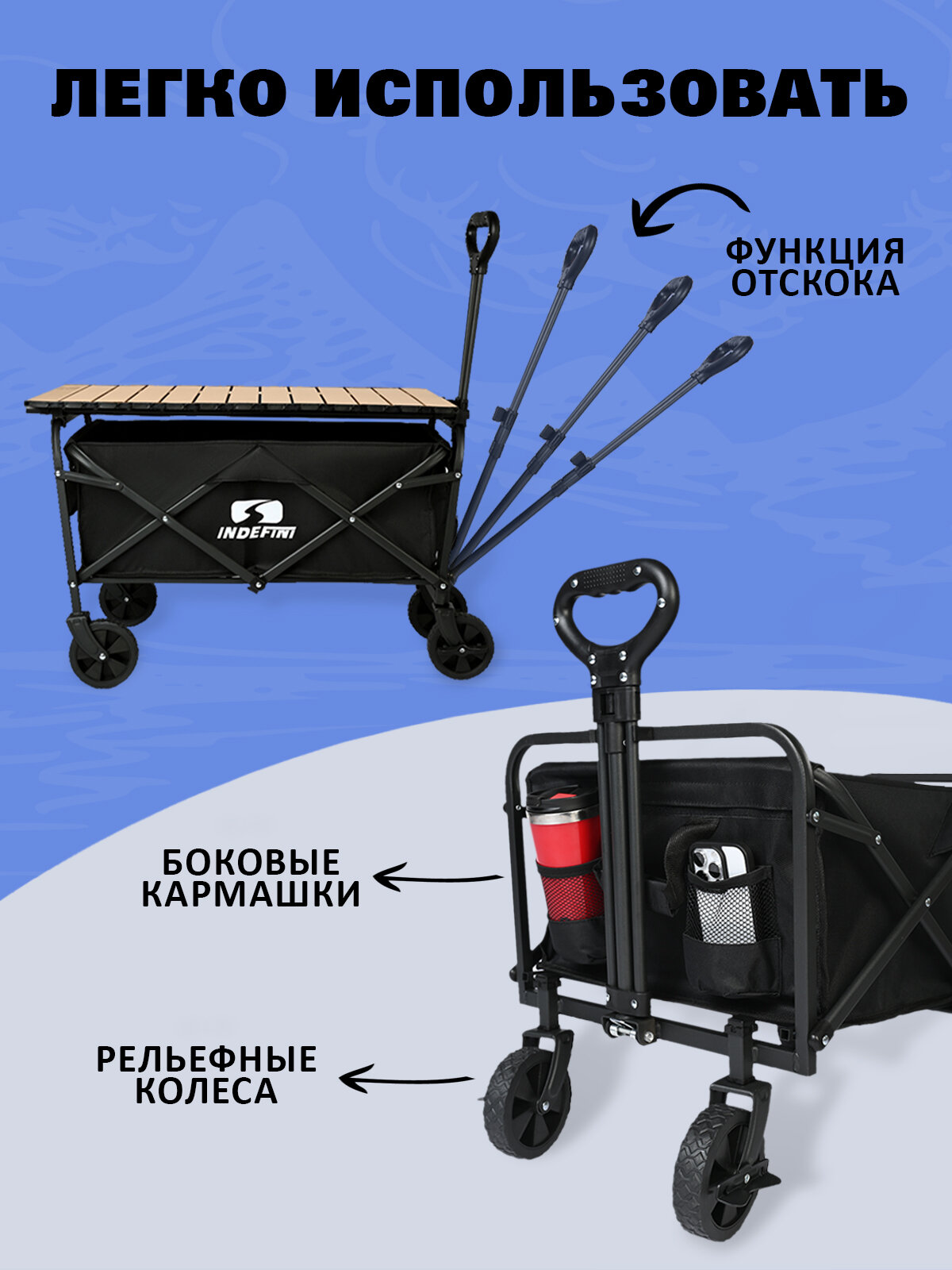 ЛЕГКО ИСПОЛЬЗОВАТЬ

ФУНКЦИЯ ОТСКОКА

INDEFINI

БОКОВЫЕ КАРМАШКИ

РЕЛЬЕФНЫЕ КОЛЕСА