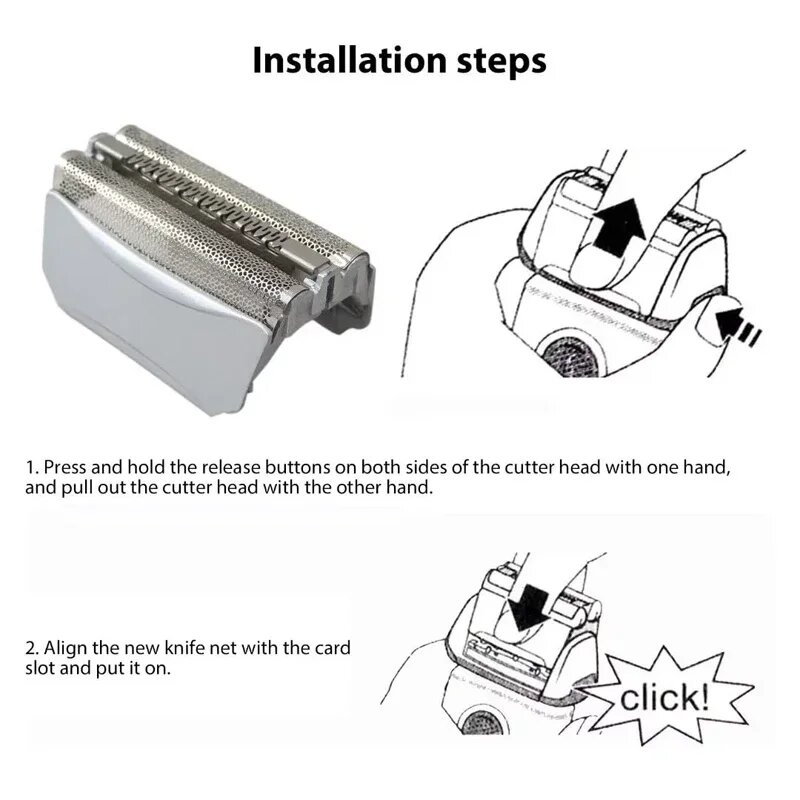 Installation steps

1. Press and hold the release buttons on both sides of the cutter head with one hand, and pull out the cutter head with the other hand.

2. Align the new knife net with the card slot and put it on.

click!