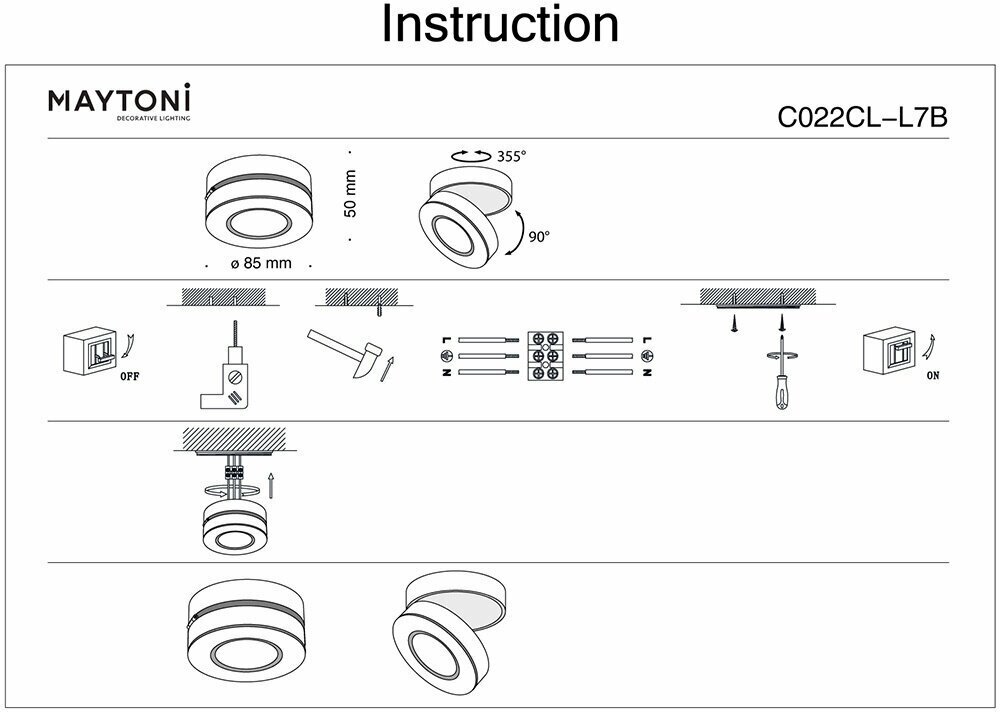 Instruction

MAYTONI
DECORATIVE LIGHTING

C022CL–L7B

50 mm

ø 85 mm

355°

90°

OFF

L
N

L
N

ON