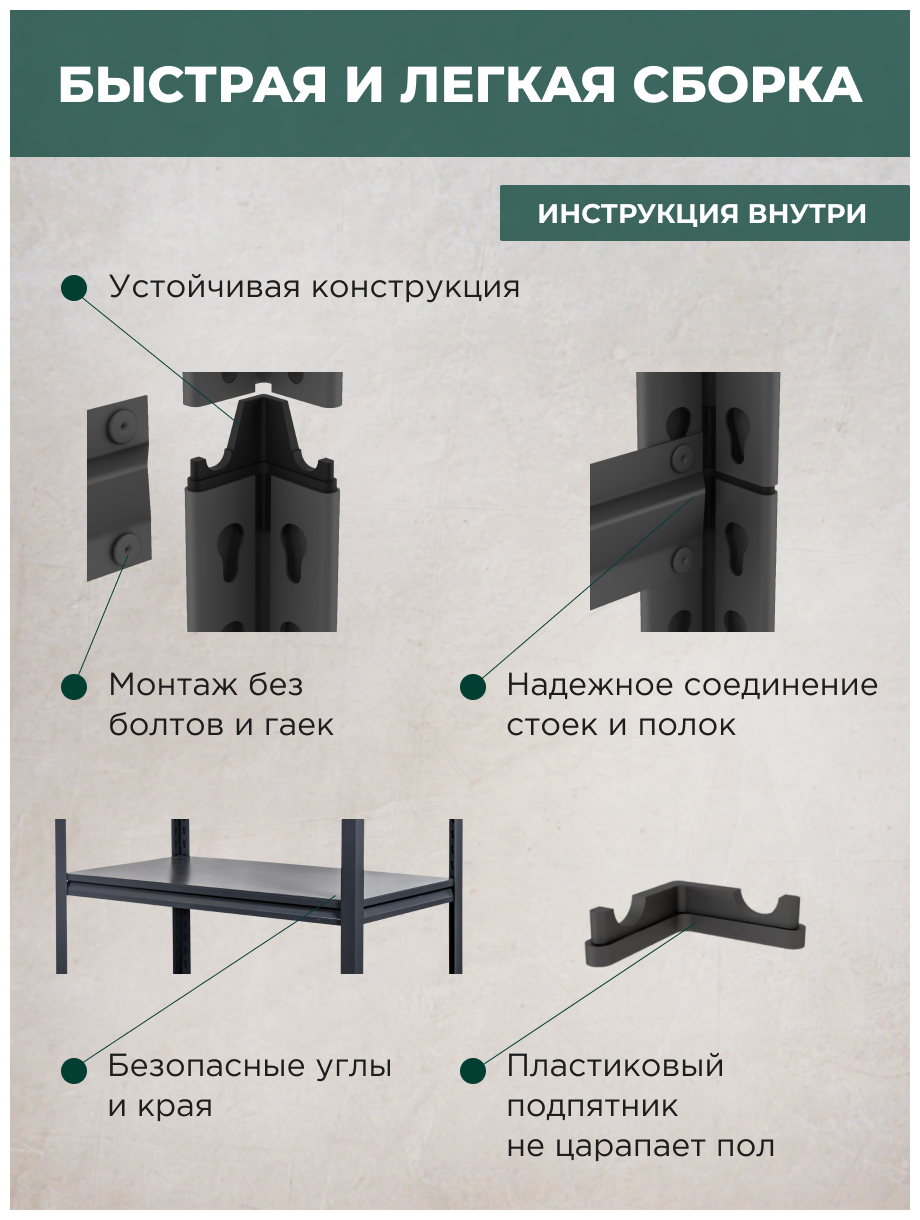 БЫСТРАЯ И ЛЕГКАЯ СБОРКА

ИНСТРУКЦИЯ ВНУТРИ

Устойчивая конструкция

Монтаж без болтов и гаек

Надежное соединение стоек и полок

Безопасные углы и края

Пластиковый подпятник не царапает пол