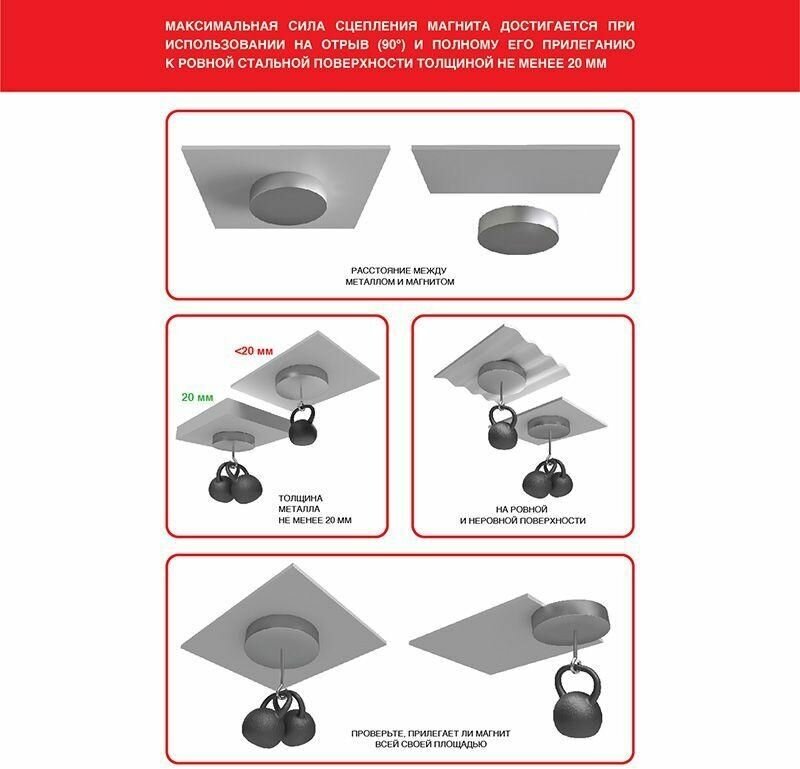 МАКСИМАЛЬНАЯ СИЛА СЦЕПЛЕНИЯ МАГНИТА ДОСТИГАЕТСЯ ПРИ ИСПОЛЬЗОВАНИИ НА ОТРЫВ (90°) И ПОЛНОМУ ЕГО ПРИЛЕГАНИЮ К РОВНОЙ СТАЛЬНОЙ ПОВЕРХНОСТИ ТОЛЩИНОЙ НЕ МЕНЕЕ 20 ММ

РАССТОЯНИЕ МЕЖДУ МЕТАЛЛОМ И МАГНИТОМ

<20 мм

20 мм

ТОЛЩИНА МЕТАЛЛА НЕ МЕНЕЕ 20 ММ

НА РОВНОЙ И НЕРОВНОЙ ПОВЕРХНОСТИ

ПРОВЕРЬТЕ, ПРИЛЕГАЕТ ЛИ МАГНИТ ВСЕЙ СВОЕЙ ПЛОЩАДЬЮ