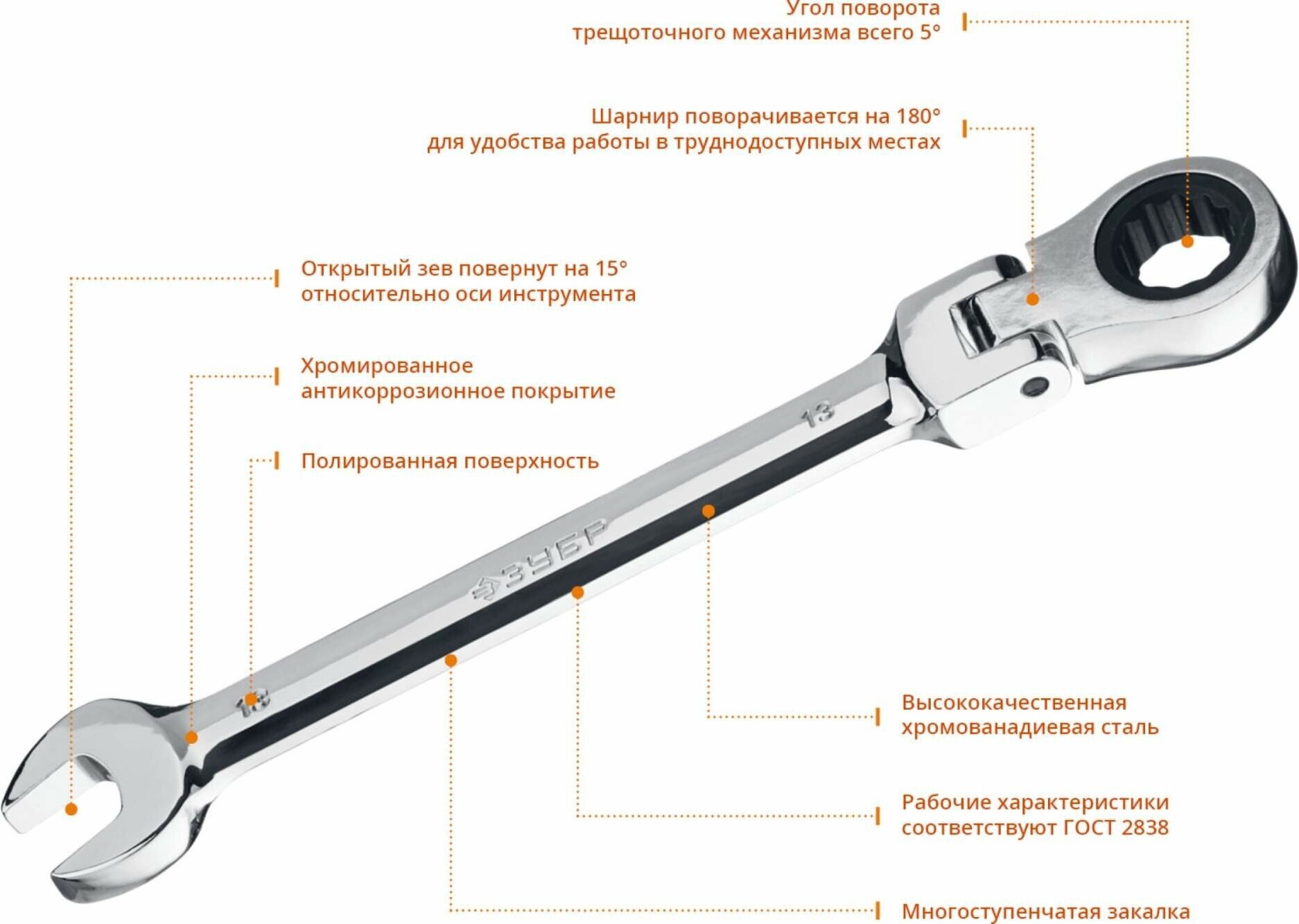 Угол поворота трещоточного механизма всего 5°

Шарнир поворачивается на 180° для удобства работы в труднодоступных местах

Открытый зев повернут на 15° относительно оси инструмента

Хромированное антикоррозионное покрытие

Полированная поверхность

13

ЗУБР

13

Высококачественная хромованадиевая сталь

Рабочие характеристики соответствуют ГОСТ 2838

Многоступенчатая закалка