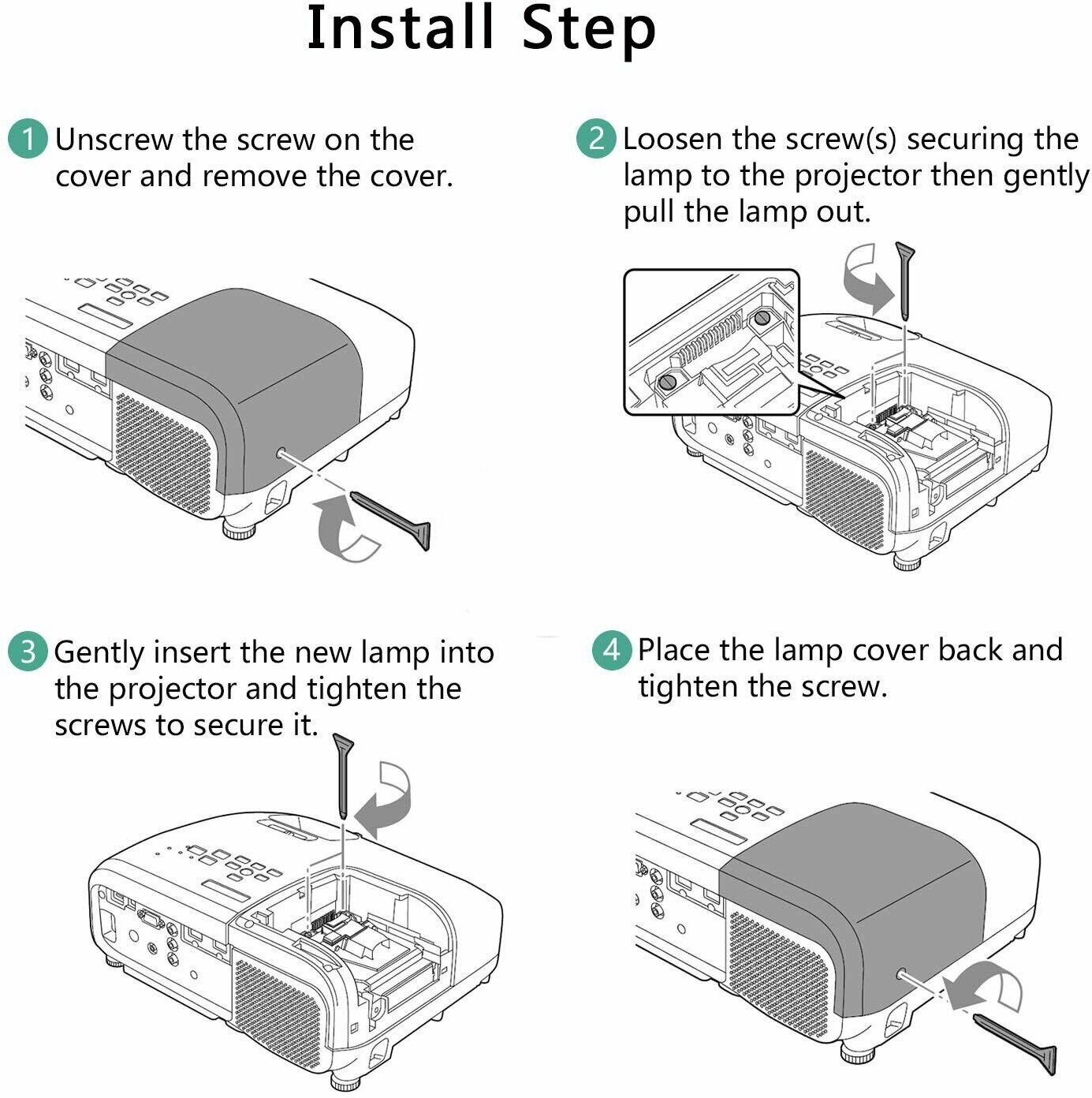 Install Step

1 Unscrew the screw on the cover and remove the cover.

2 Loosen the screw(s) securing the lamp to the projector then gently pull the lamp out.

3 Gently insert the new lamp into the projector and tighten the screws to secure it.

4 Place the lamp cover back and tighten the screw.