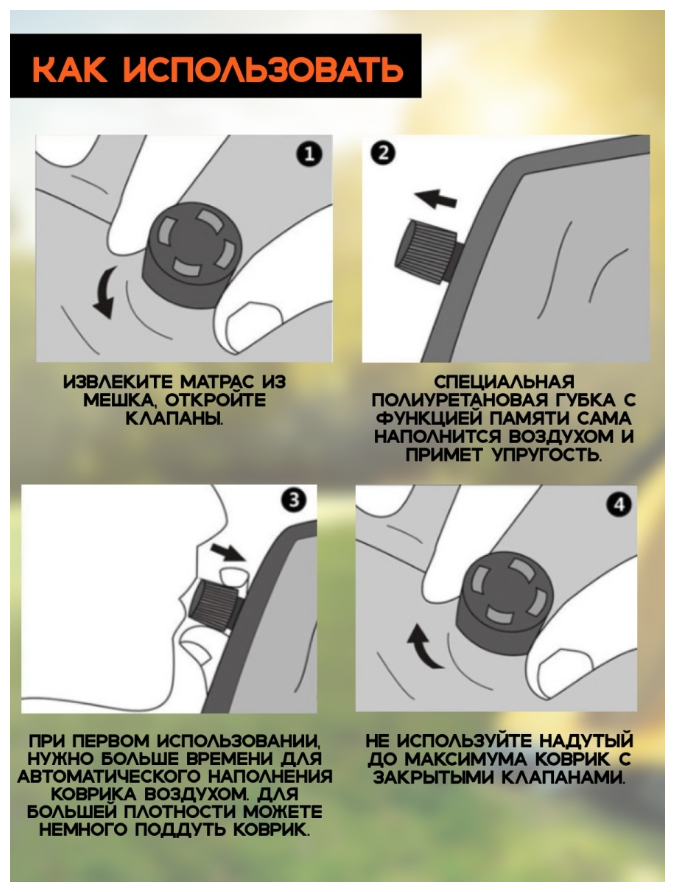 КАК ИСПОЛЬЗОВАТЬ

1

ИЗВЛЕКИТЕ МАТРАС ИЗ МЕШКА, ОТКРОЙТЕ КЛАПАНЫ.

2

СПЕЦИАЛЬНАЯ ПОЛИУРЕТАНОВАЯ ГУБКА С ФУНКЦИЕЙ ПАМЯТИ САМА НАПОЛНИТСЯ ВОЗДУХОМ И ПРИМЕТ УПРУГОСТЬ.

3

ПРИ ПЕРВОМ ИСПОЛЬЗОВАНИИ, НУЖНО БОЛЬШЕ ВРЕМЕНИ ДЛЯ АВТОМАТИЧЕСКОГО НАПОЛНЕНИЯ КОВРИКА ВОЗДУХОМ. ДЛЯ БОЛЬШЕЙ ПЛОТНОСТИ МОЖЕТЕ НЕМНОГО ПОДДУТЬ КОВРИК.

4

НЕ ИСПОЛЬЗУЙТЕ НАДУТЫЙ ДО МАКСИМУМА КОВРИК С ЗАКРЫТЫМИ КЛАПАНАМИ.