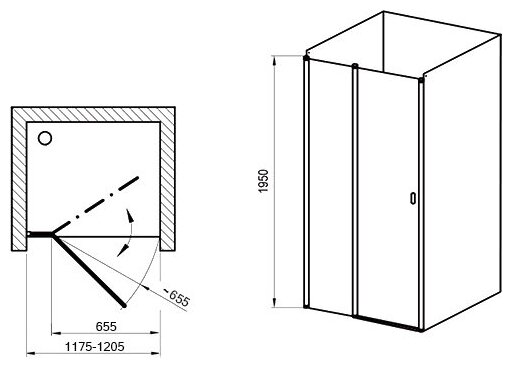 ~655

655

1175-1205

1950