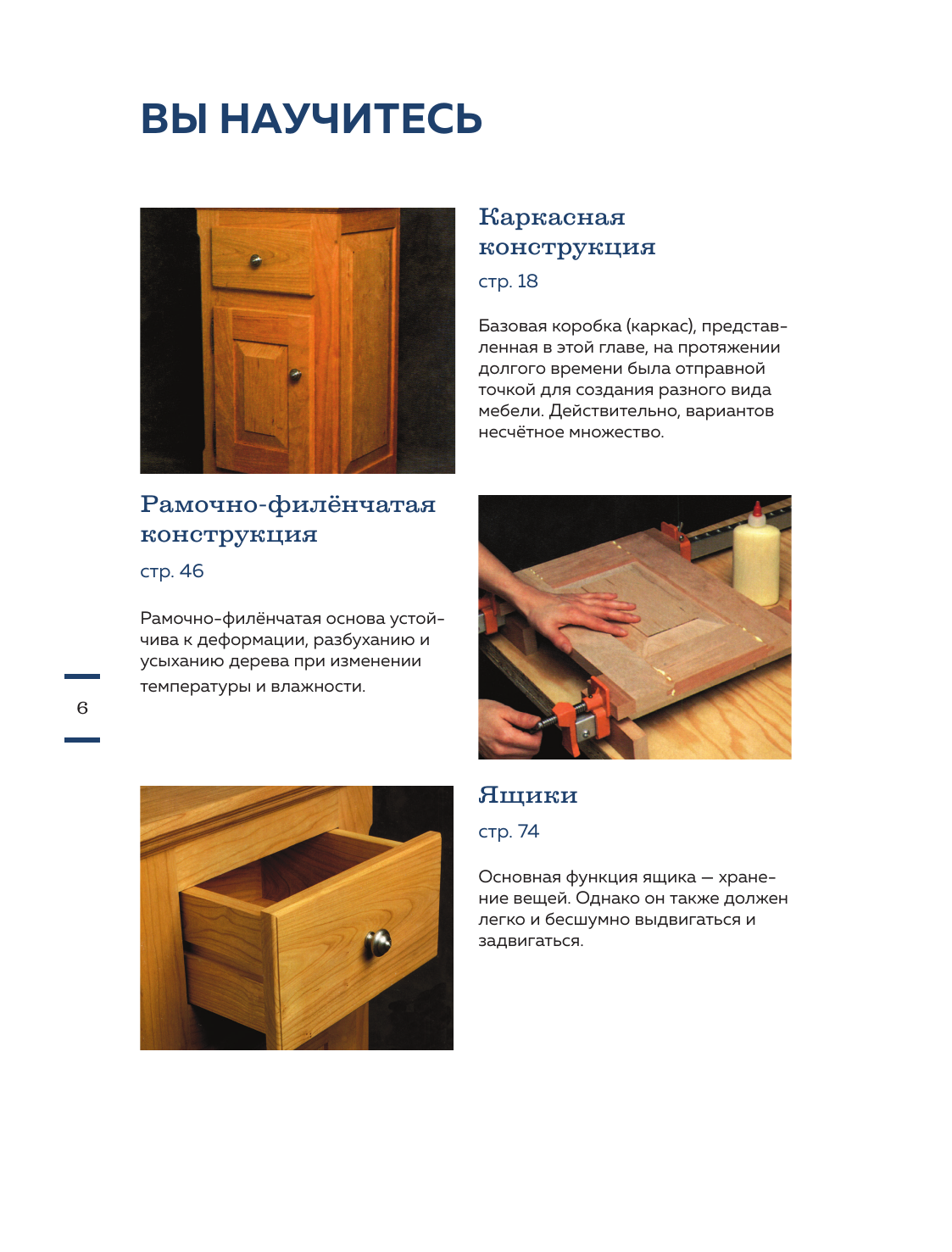 ВЫ НАУЧИТЕСЬ

Каркасная конструкция

стр. 18

Базовая коробка (каркас), представленная в этой главе, на протяжении долгого времени была отправной точкой для создания разного вида мебели. Действительно, вариантов несчётное множество.

Рамочно-филёнчатая конструкция

стр. 46

Рамочно-филёнчатая основа устойчива к деформации, разбуханию и усыханию дерева при изменении температуры и влажности.

6

Ящики

стр. 74

Основная функция ящика — хранение вещей. Однако он также должен легко и бесшумно выдвигаться и задвигаться.