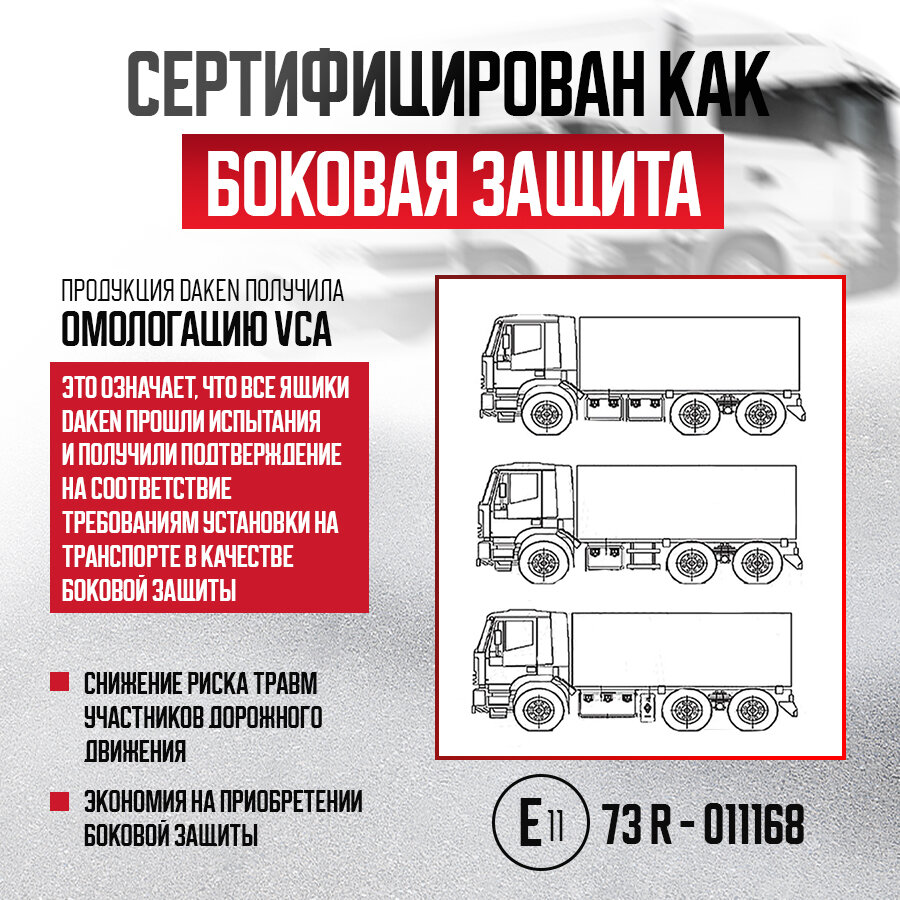 СЕРТИФИЦИРОВАН КАК
БОКОВАЯ ЗАЩИТА

ПРОДУКЦИЯ DAKEN ПОЛУЧИЛА
ОМОЛОГАЦИЮ VCA

ЭТО ОЗНАЧАЕТ, ЧТО ВСЕ ЯЩИКИ DAKEN ПРОШЛИ ИСПЫТАНИЯ И ПОЛУЧИЛИ ПОДТВЕРЖДЕНИЕ НА СООТВЕТСТВИЕ ТРЕБОВАНИЯМ УСТАНОВКИ НА ТРАНСПОРТЕ В КАЧЕСТВЕ БОКОВОЙ ЗАЩИТЫ

СНИЖЕНИЕ РИСКА ТРАВМ УЧАСТНИКОВ ДОРОЖНОГО ДВИЖЕНИЯ

ЭКОНОМИЯ НА ПРИОБРЕТЕНИИ БОКОВОЙ ЗАЩИТЫ

E 11 73 R - 011168